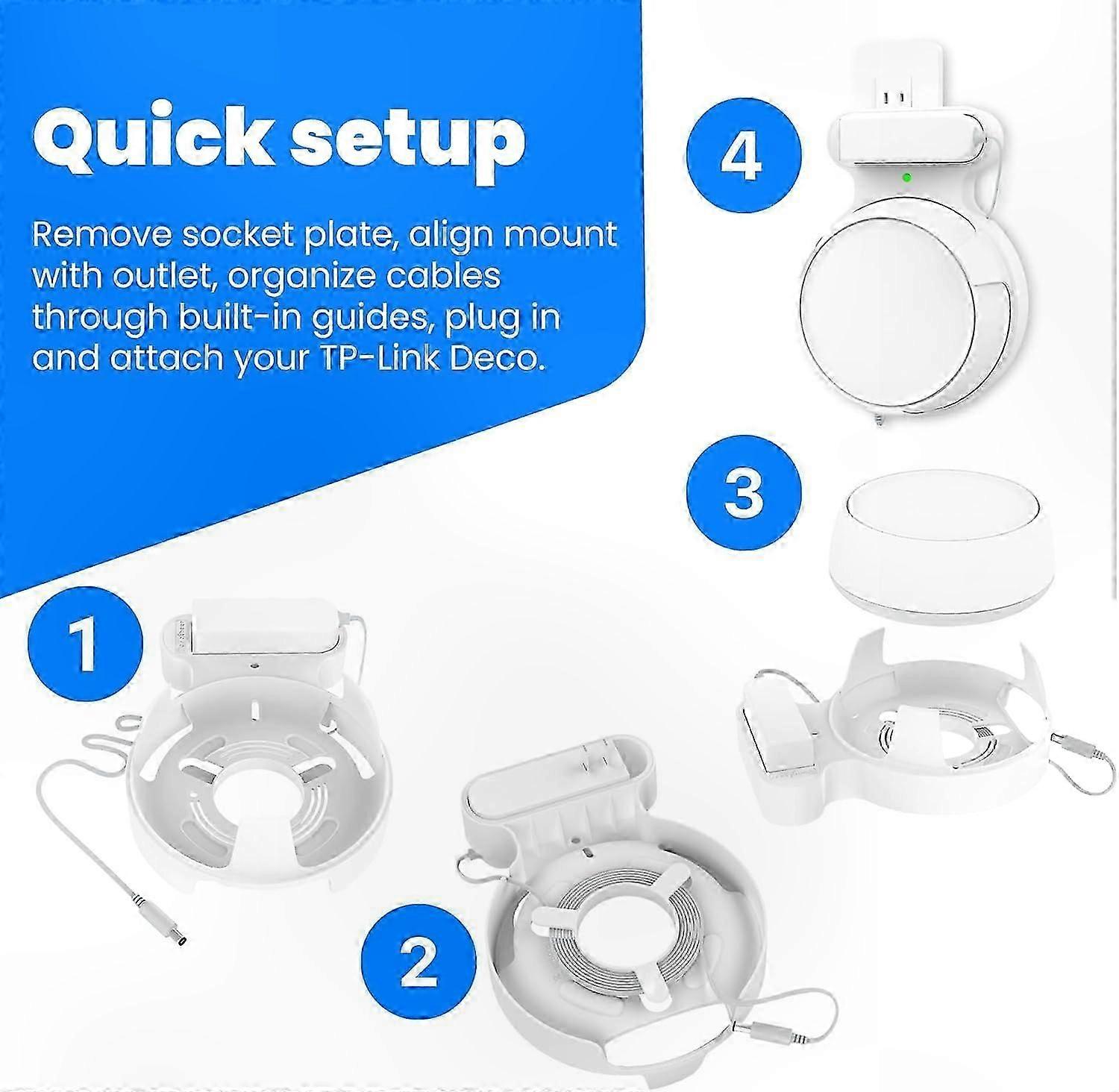 Quick setup

Remove socket plate, align mount with outlet, organize cables through built-in guides, plug in and attach your TP-Link Deco.

4

3

1

2