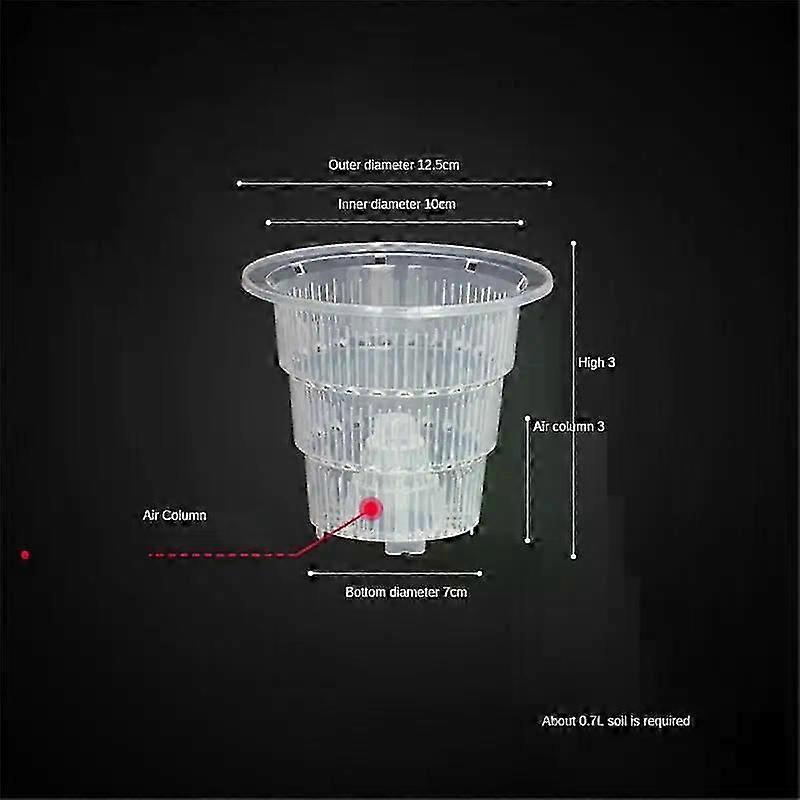 Outer diameter 12.5cm

Inner diameter 10cm

High 3

Air column 3

Air Column

Bottom diameter 7cm

About 0.7L soil is required