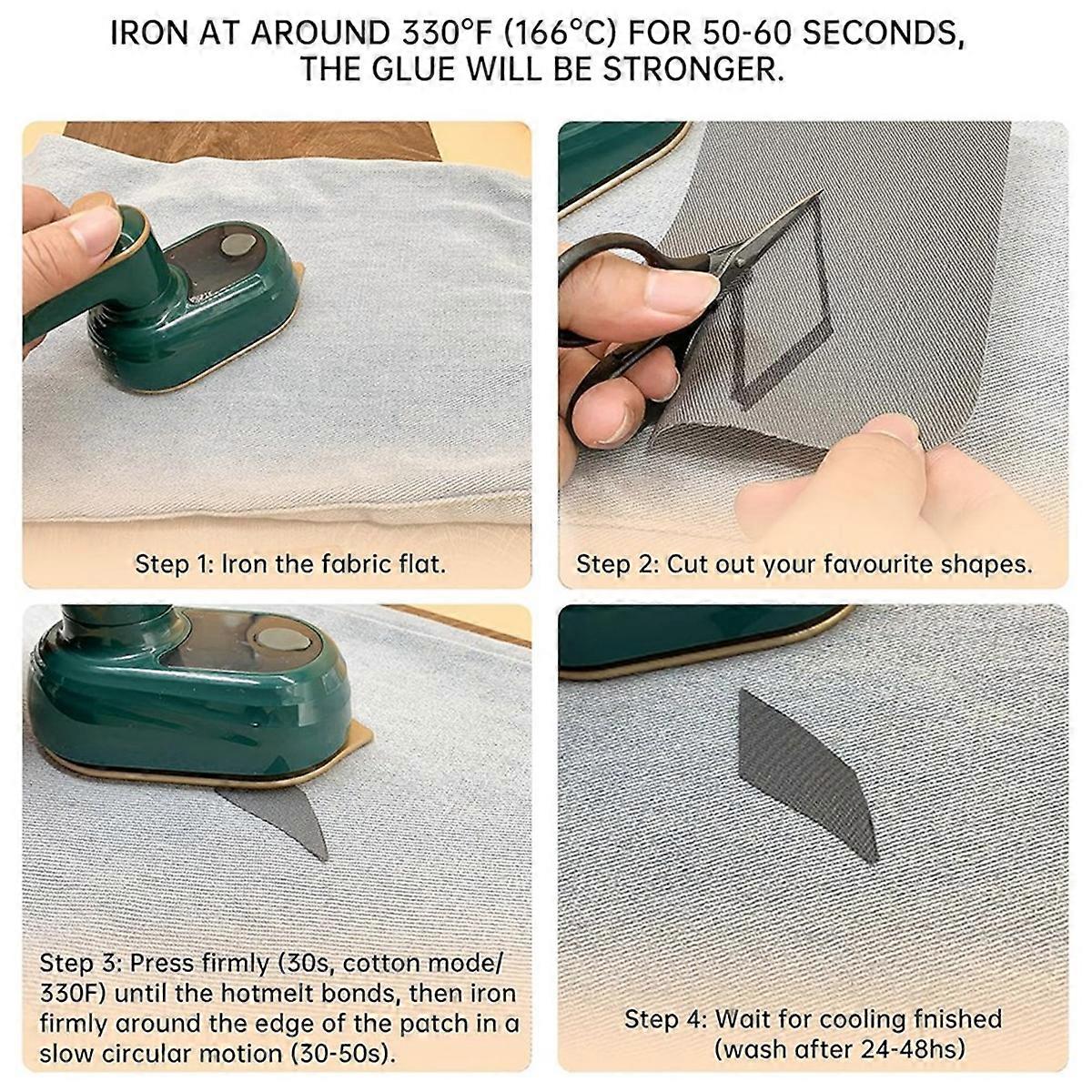 IRON AT AROUND 330°F (166°C) FOR 50-60 SECONDS, THE GLUE WILL BE STRONGER.

Step 1: Iron the fabric flat.

Step 2: Cut out your favourite shapes.

Step 3: Press firmly (30s, cotton mode/ 330F) until the hotmelt bonds, then iron firmly around the edge of the patch in a slow circular motion (30-50s).

Step 4: Wait for cooling fnished (wash after 24-48hs)