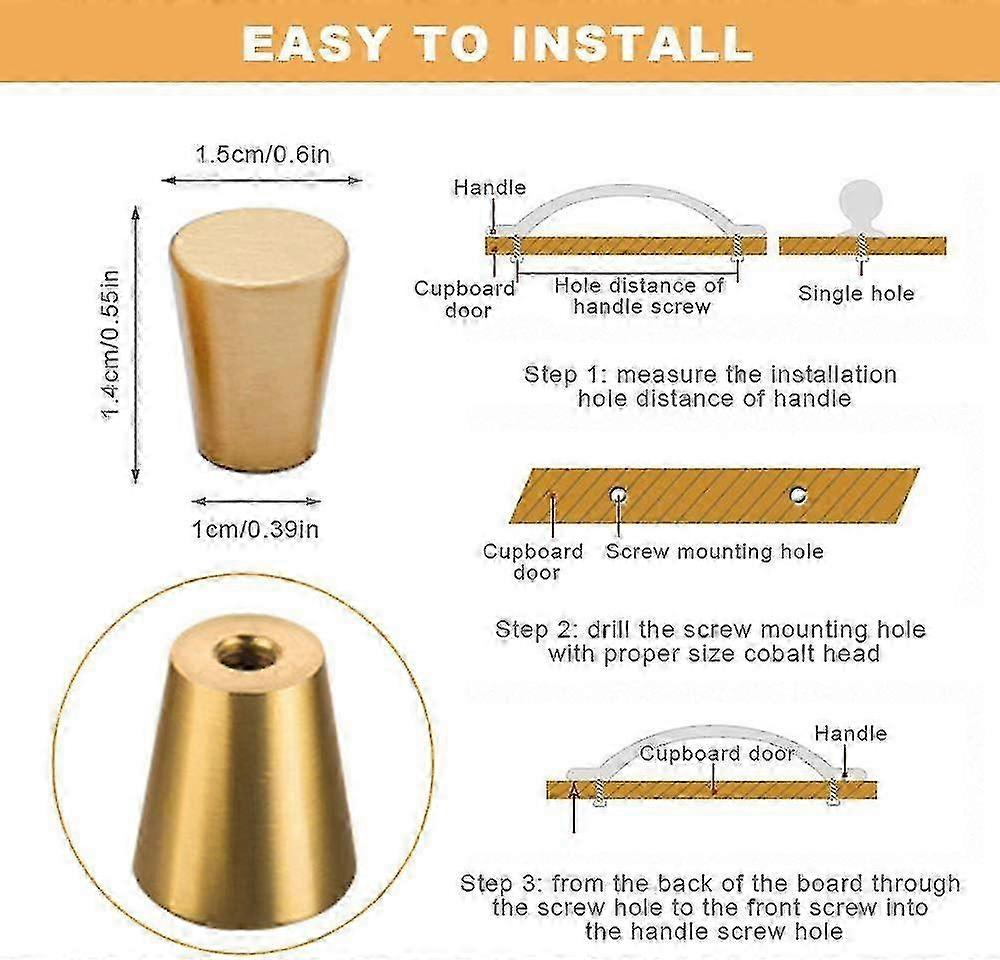 EASY TO INSTALL

1.5cm/0.6in

1.4cm/0.55in

1cm/0.39in

Handle

Cupboard door

Hole distance of handle screw

Single hole

Step 1: measure the installation hole distance of handle

Cupboard door

Screw mounting hole

Step 2: drill the screw mounting hole with proper size cobalt head

Cupboard door

Handle

Step 3: from the back of the board through the screw hole to the front screw into the handle screw hole