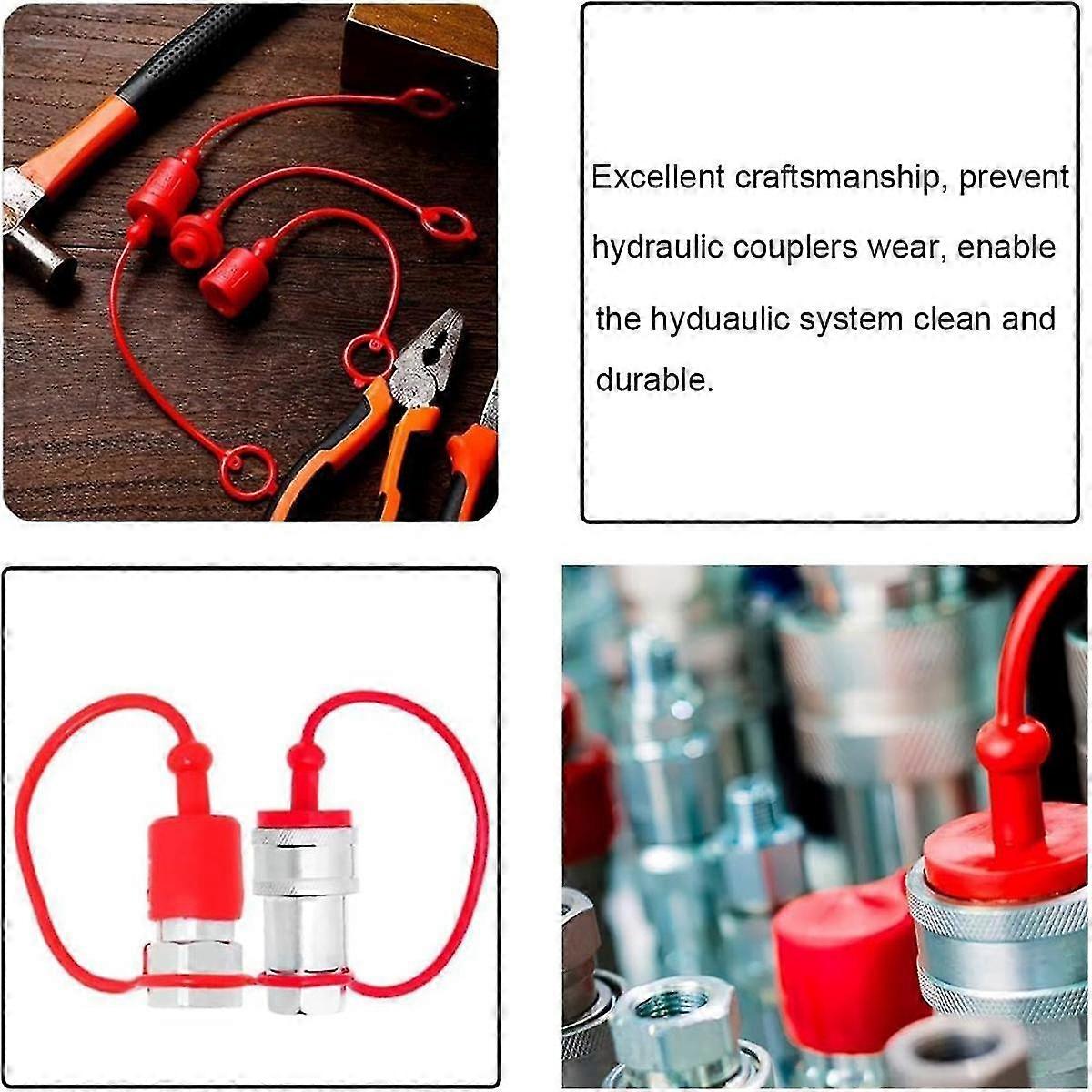 Excellent craftsmanship, prevent hydraulic couplers wear, enable the hyduaulic system clean and durable.