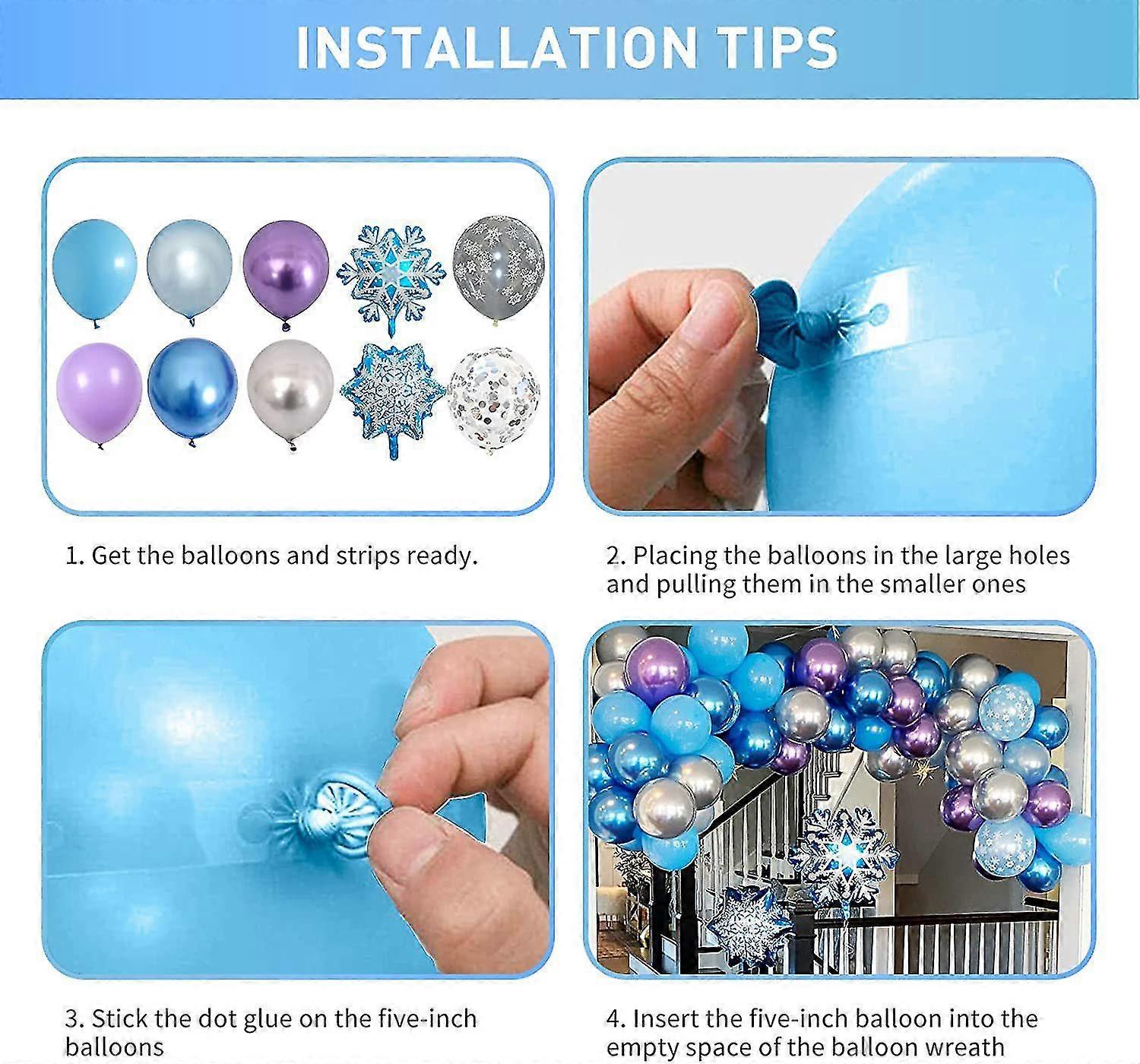 INSTALLATION TIPS

1. Get the balloons and strips ready.

2. Placing the balloons in the large holes and pulling them in the smaller ones

3. Stick the dot glue on the five-inch balloons

4. Insert the five-inch balloon into the empty space of the balloon wreath