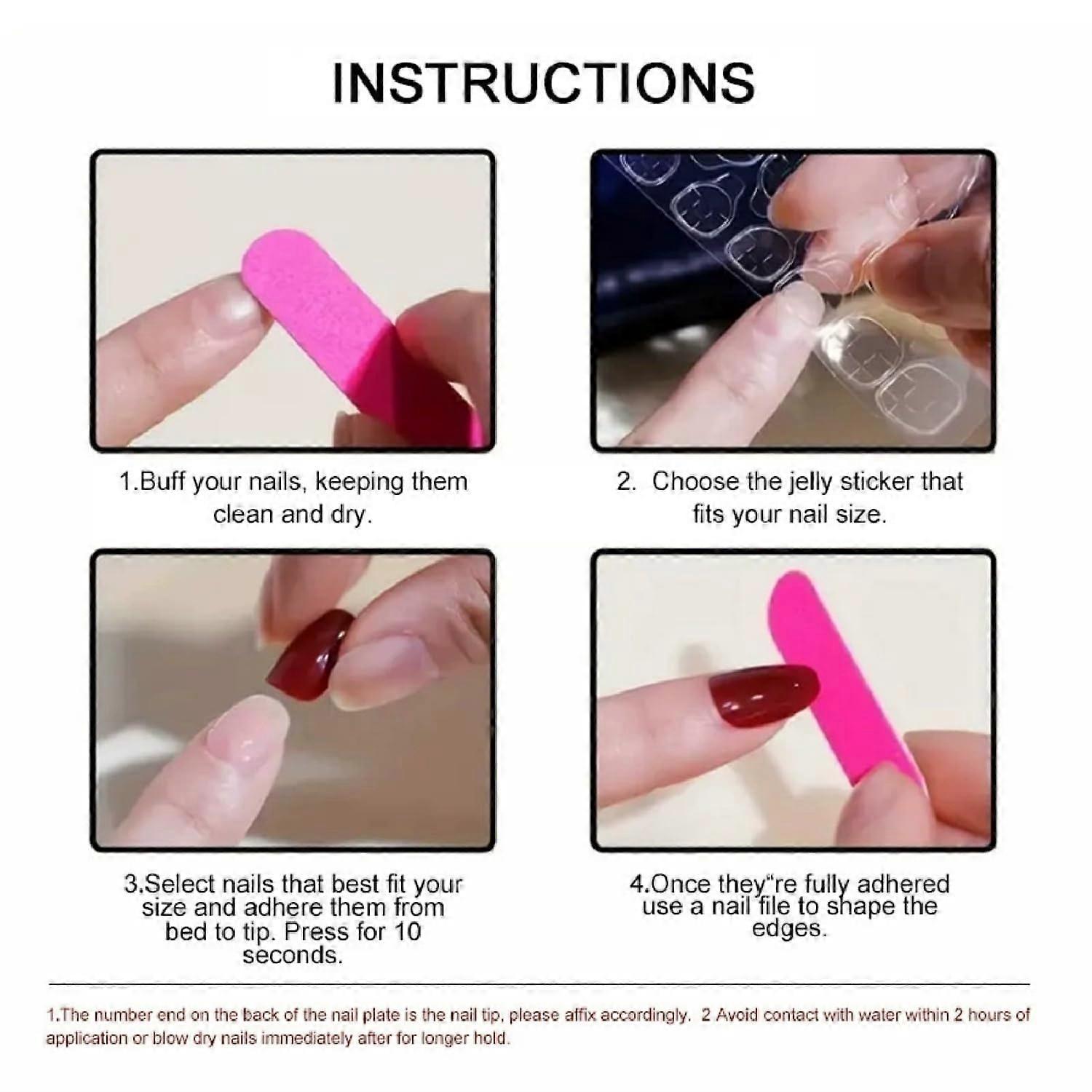 INSTRUCTIONS

1.Buff your nails, keeping them clean and dry.

2. Choose the jelly sticker that fits your nail size.

3.Select nails that best fit your size and adhere them from bed to tip. Press for 10 seconds.

4.Once they"re fully adhered use a nail file to shape the edges.

1.The number end on the back of the nail plate is the nail tip, please affix accordingly. 2 Avoid contact with water within 2 hours of application or blow dry nails immediately after for longer hold.