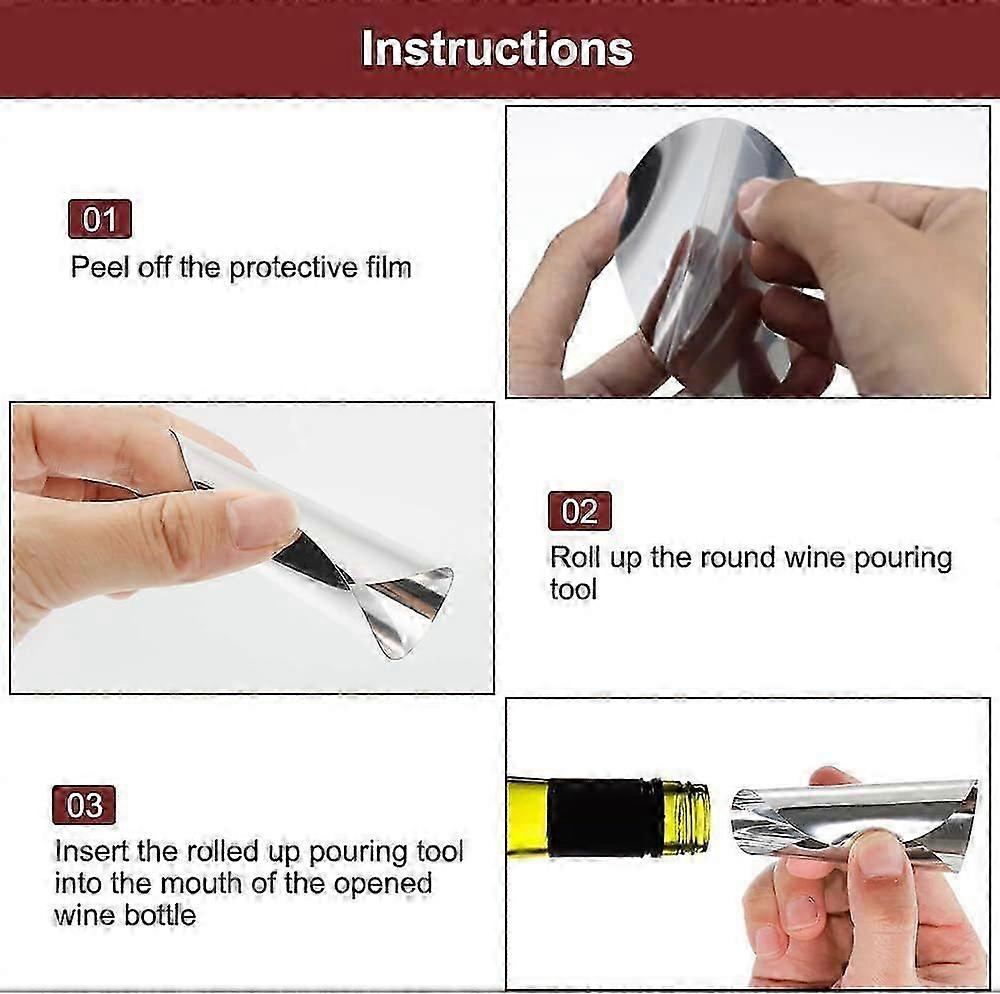 Instructions

01
Peel off the protective film

02
Roll up the round wine pouring tool

03
Insert the rolled up pouring tool into the mouth of the opened wine bottle