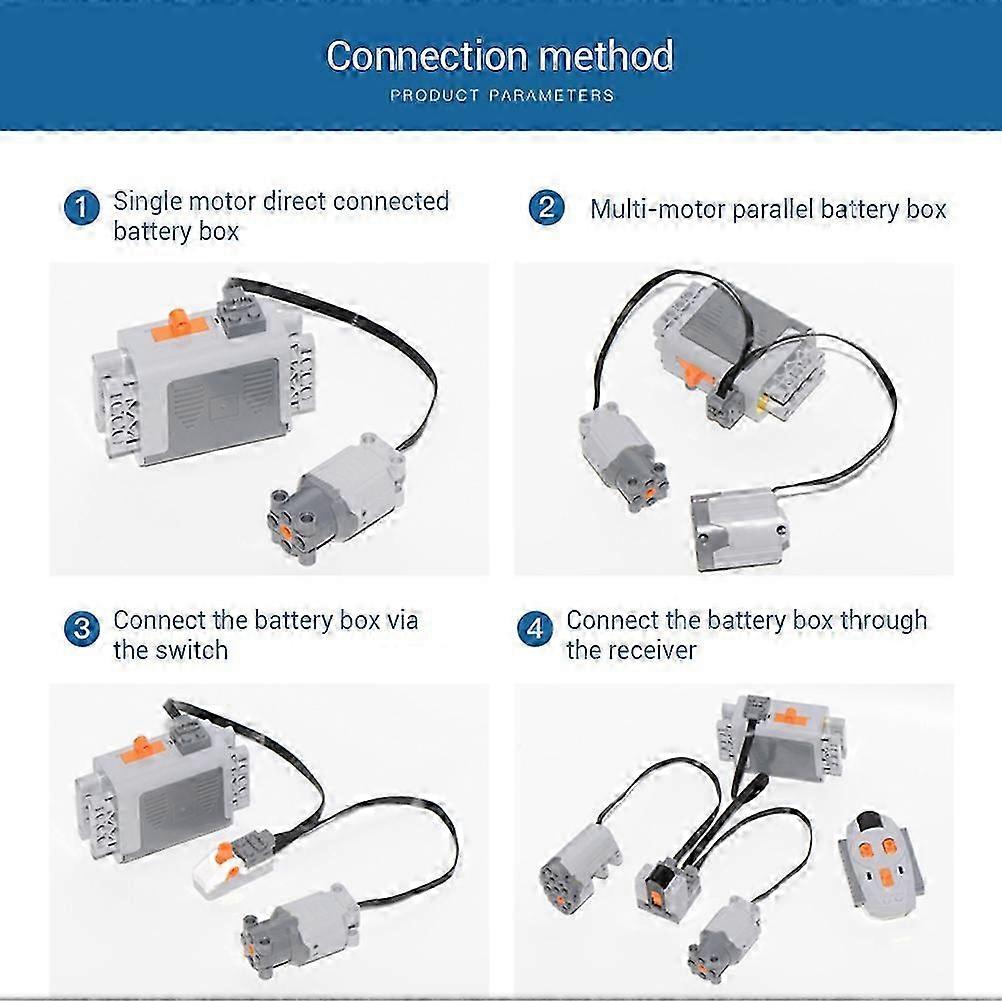 Connection method

PRODUCT PARAMETERS

1 Single motor direct connected battery box

2 Multi-motor parallel battery box

3 Connect the battery box via the switch

4 Connect the battery box through the receiver