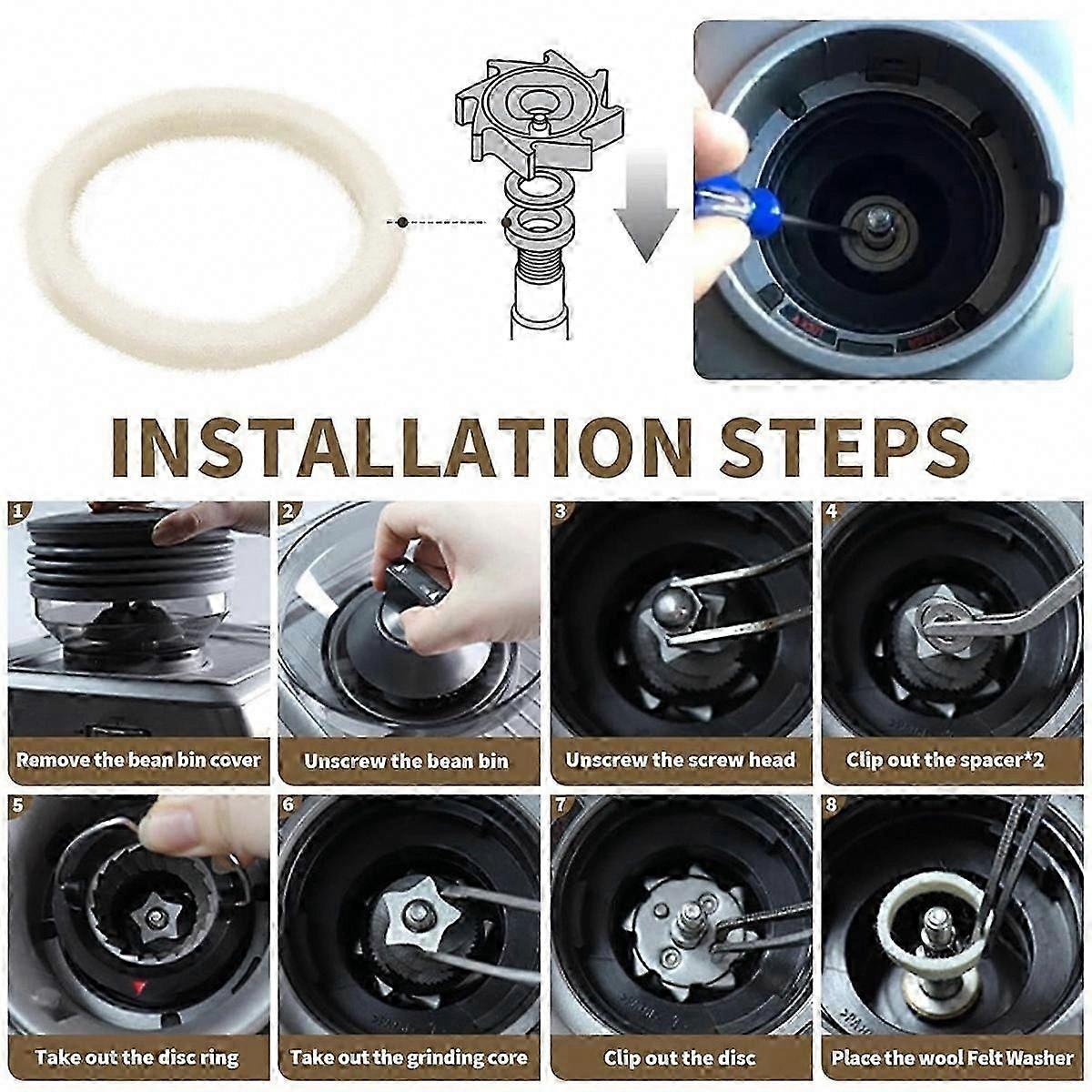 INSTALLATION STEPS

1
Remove the bean bin cover

2
Unscrew the bean bin

3
Unscrew the screw head

4
Clip out the spacer*2

5
Take out the disc ring

6
Take out the grinding core

7
Clip out the disc

8
Place the wool Felt Washer