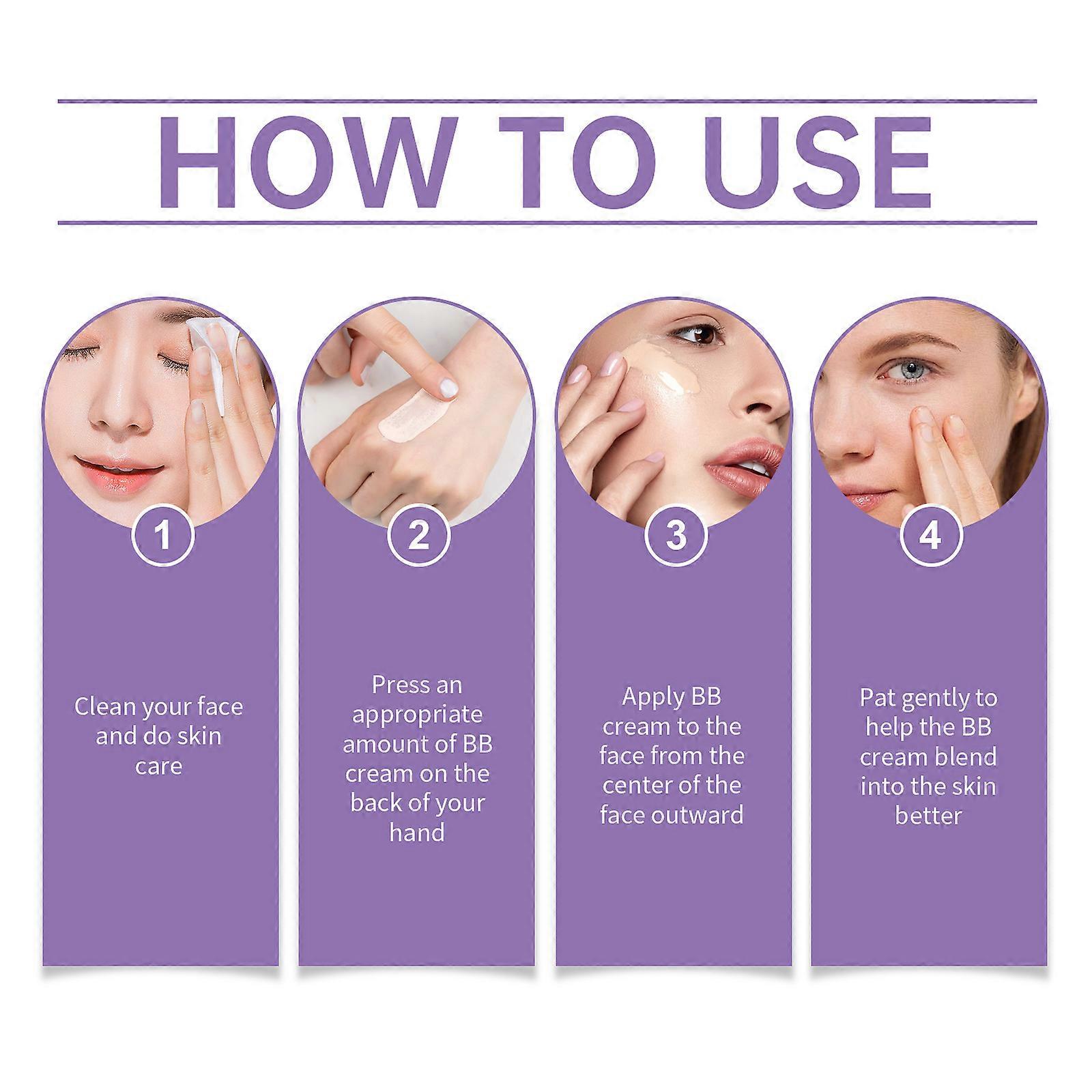 HOW TO USE

1

Clean your face and do skin care

2

Press an appropriate amount of BB cream on the back of your hand

3

Apply BB cream to the face from the center of the face outward

4

Pat gently to help the BB cream blend into the skin better