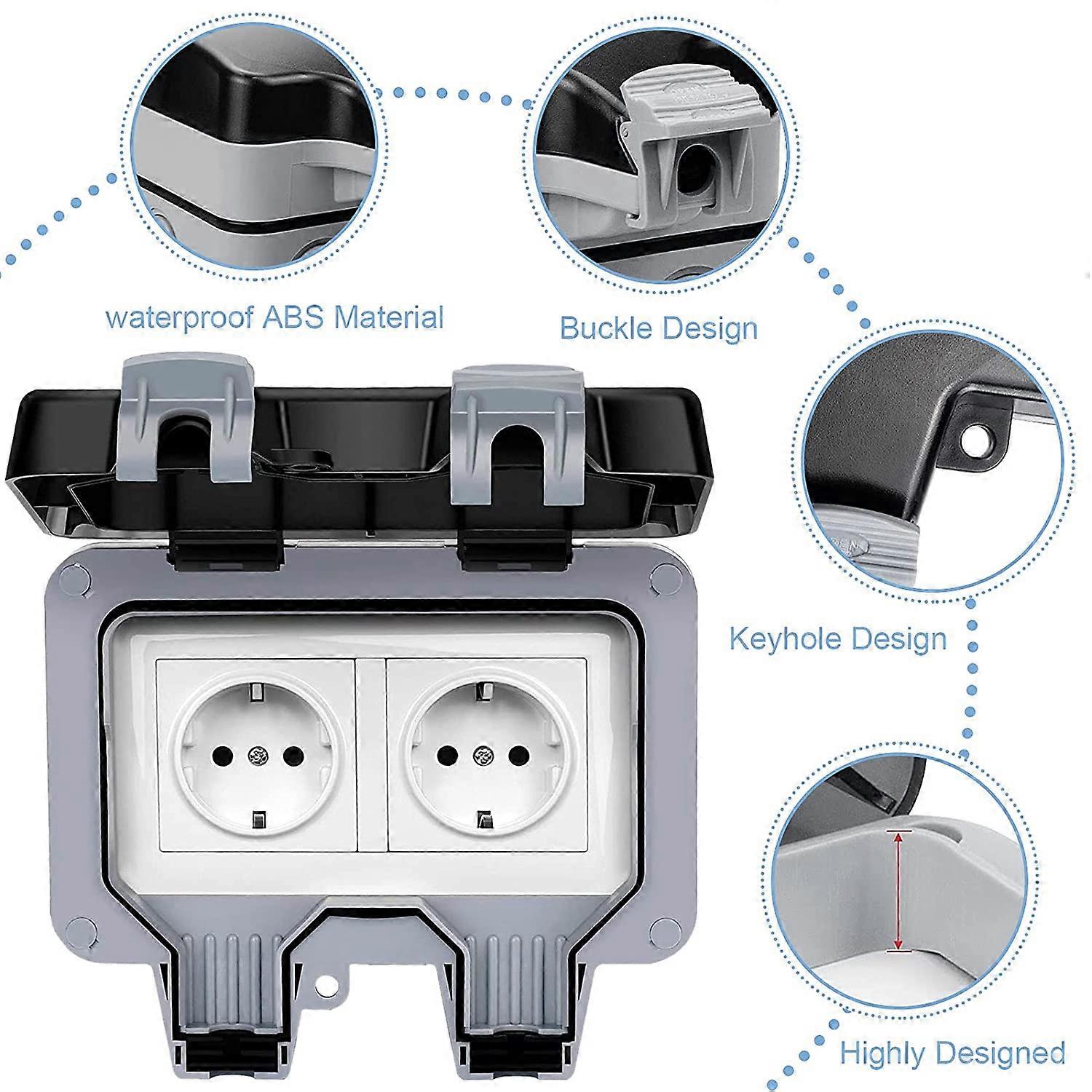 waterproof ABS Material

Buckle Design

Keyhole Design

Highly Designed