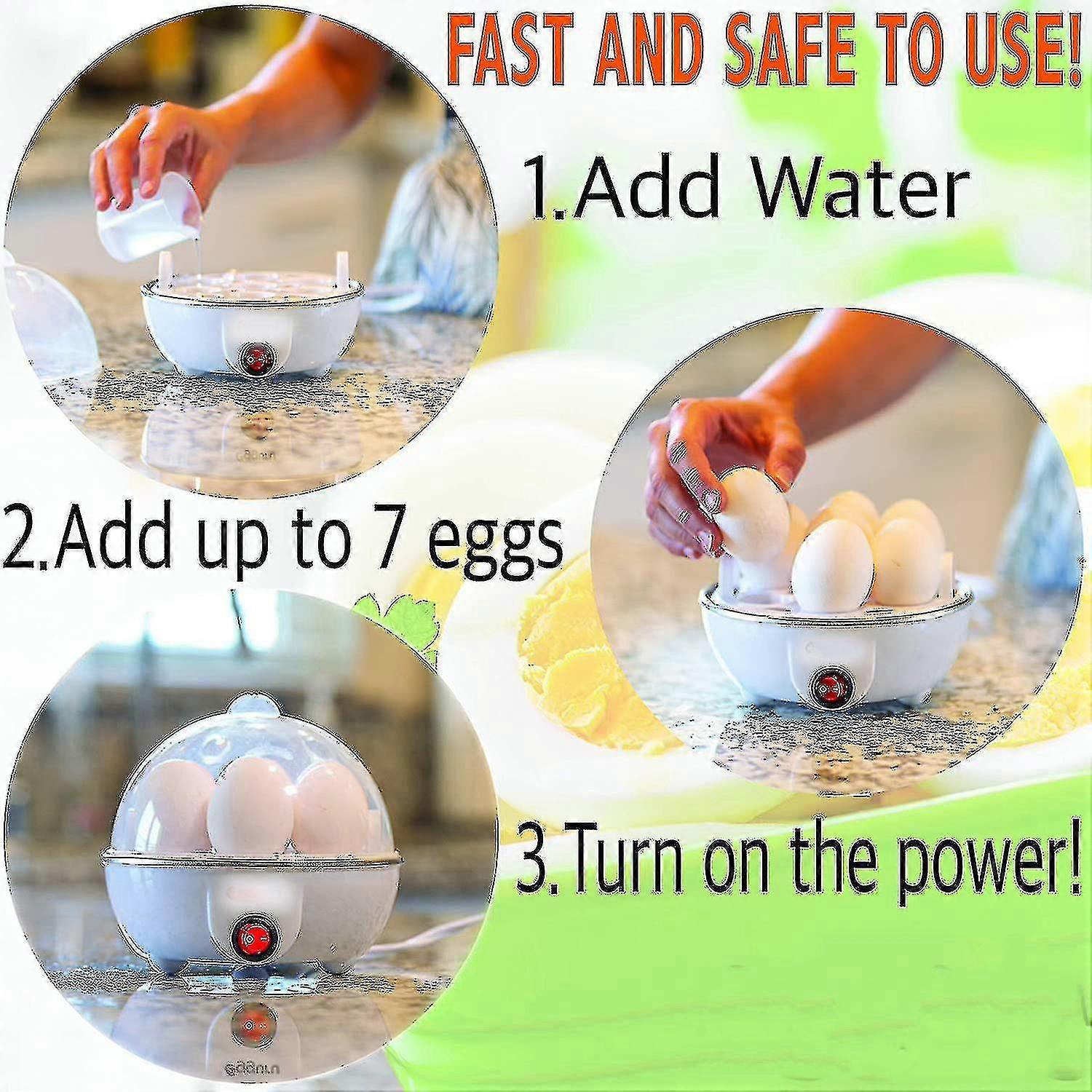 FAST AND SAFE TO USE!

1.Add Water

2.Add up to 7 eggs

3.Turn on the power!