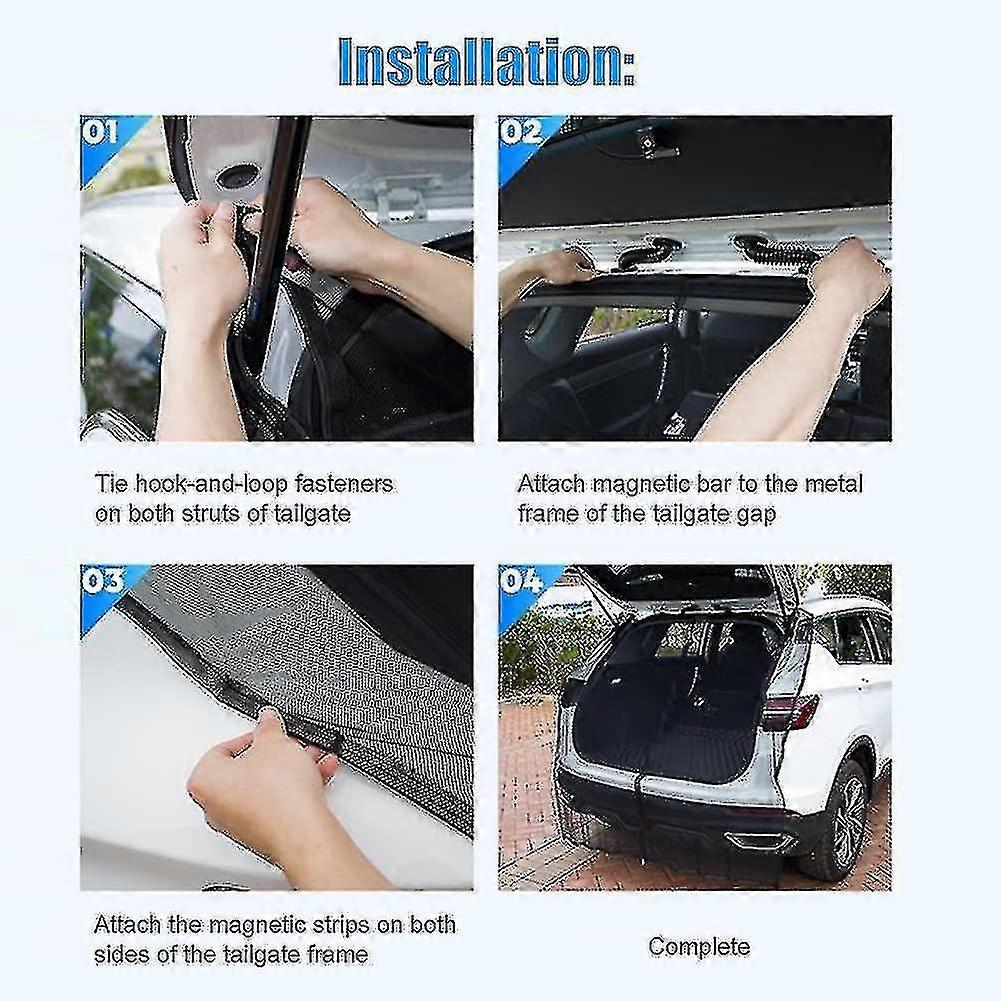 Installation:

01

Tie hook-and-loop fasteners on both struts of tailgate

02

Attach magnetic bar to the metal frame of the tailgate gap

03

Attach the magnetic strips on both sides of the tailgate frame

04

Complete