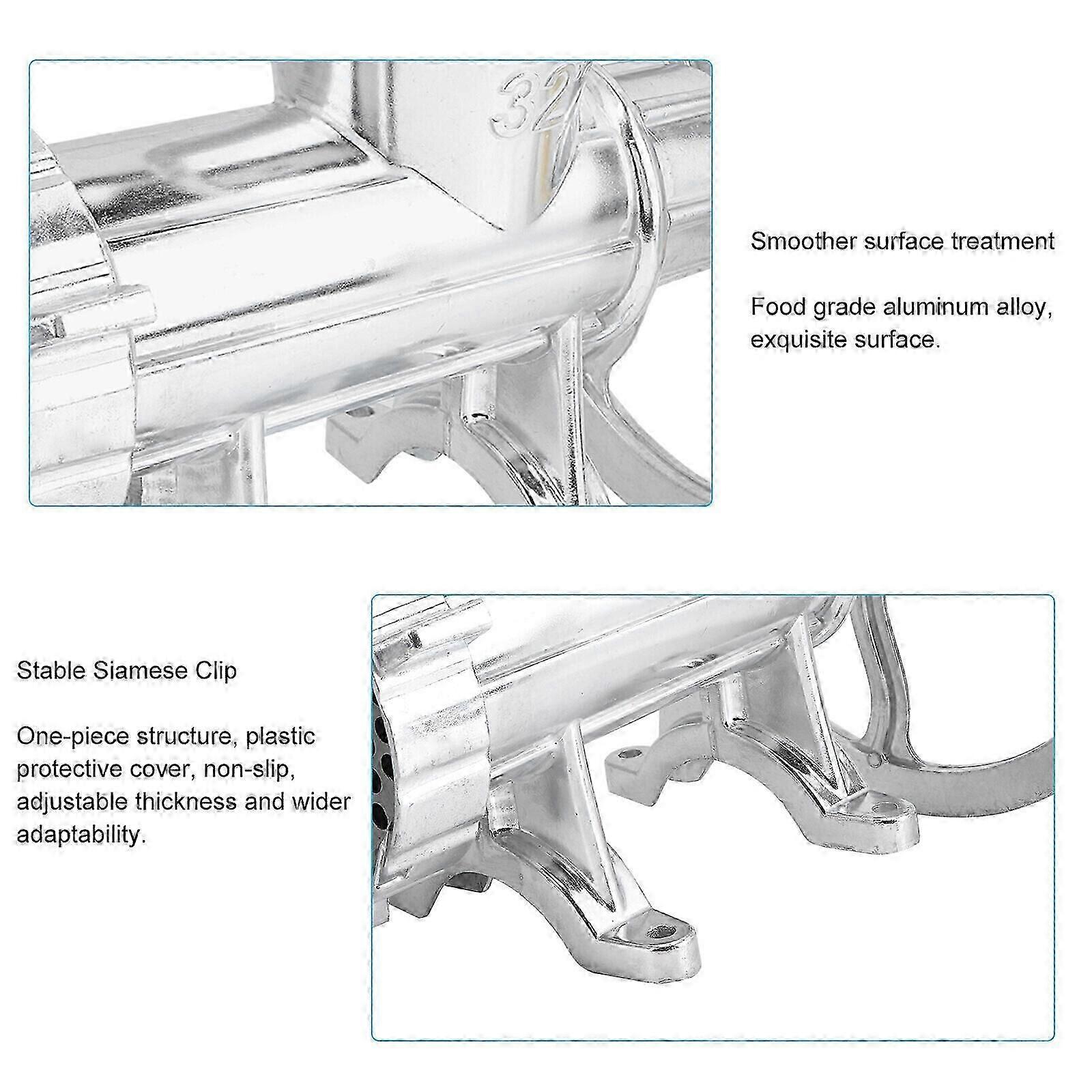 32

Smoother surface treatment

Food grade aluminum alloy, exquisite surface.

Stable Siamese Clip

One-piece structure, plastic protective cover, non-slip, adjustable thickness and wider adaptability.