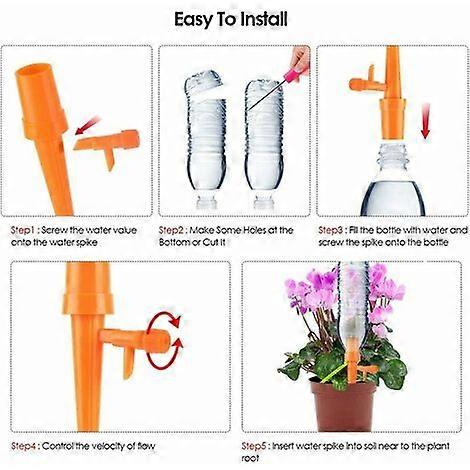 Easy To Install

Step1 : Screw the water value onto the water spike

Step2 : Make Some Holes at the Bottom or Cut it

Step3 : Fill the bottle with water and screw the spike onto the bottle

Step4 : Control the velocity of flow

Step5 : Insert water spike into soil near to the plant root