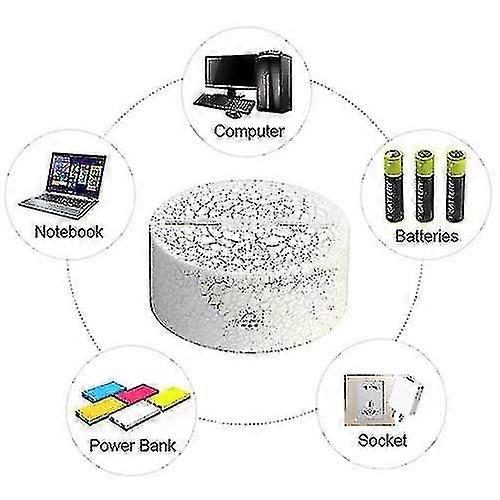 Computer

Notebook

Batteries

Power Bank

Socket