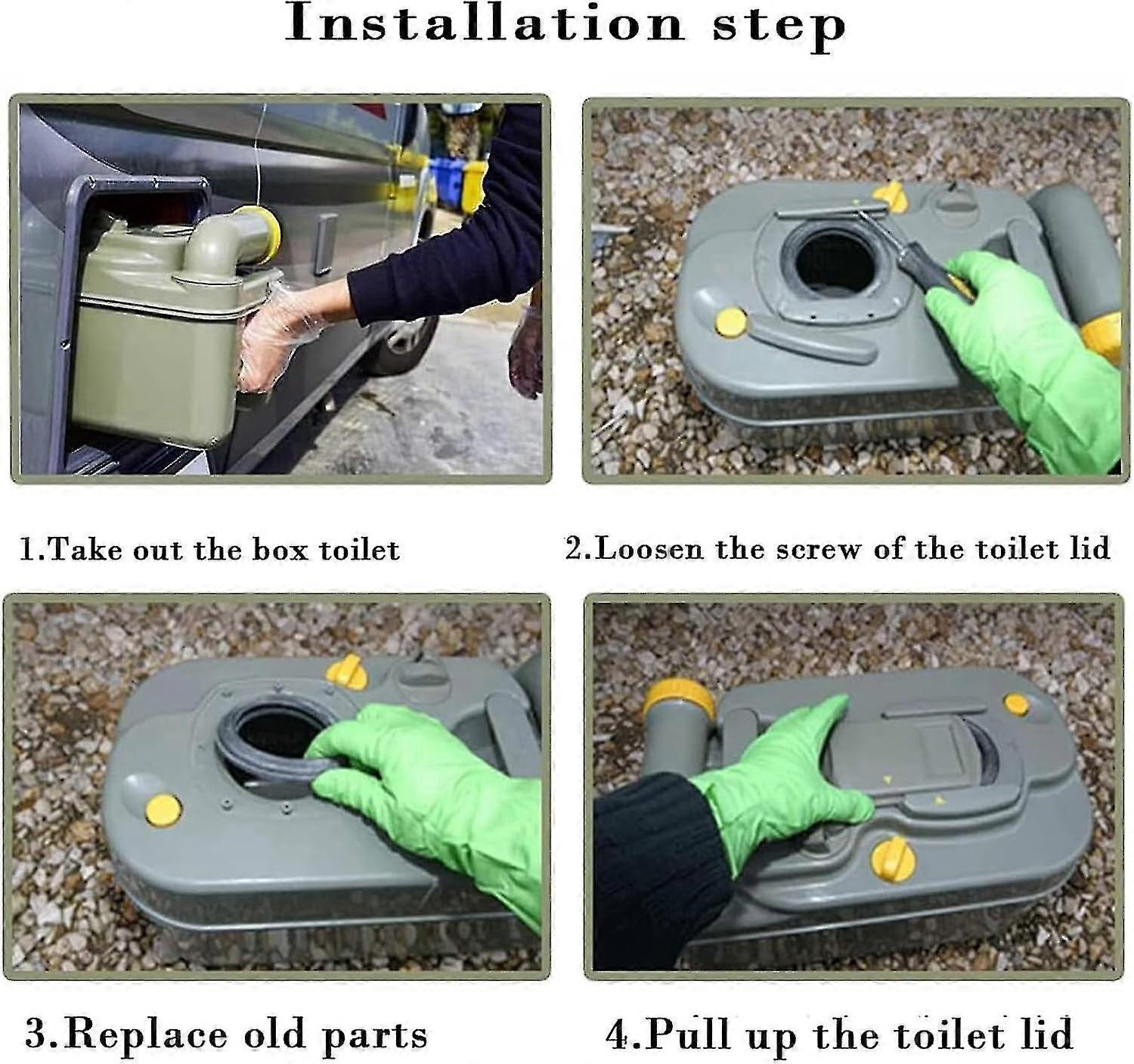 Installation step

1.Take out the box toilet

2.Loosen the screw of the toilet lid

3.Replace old parts

4.Pull up the toilet lid