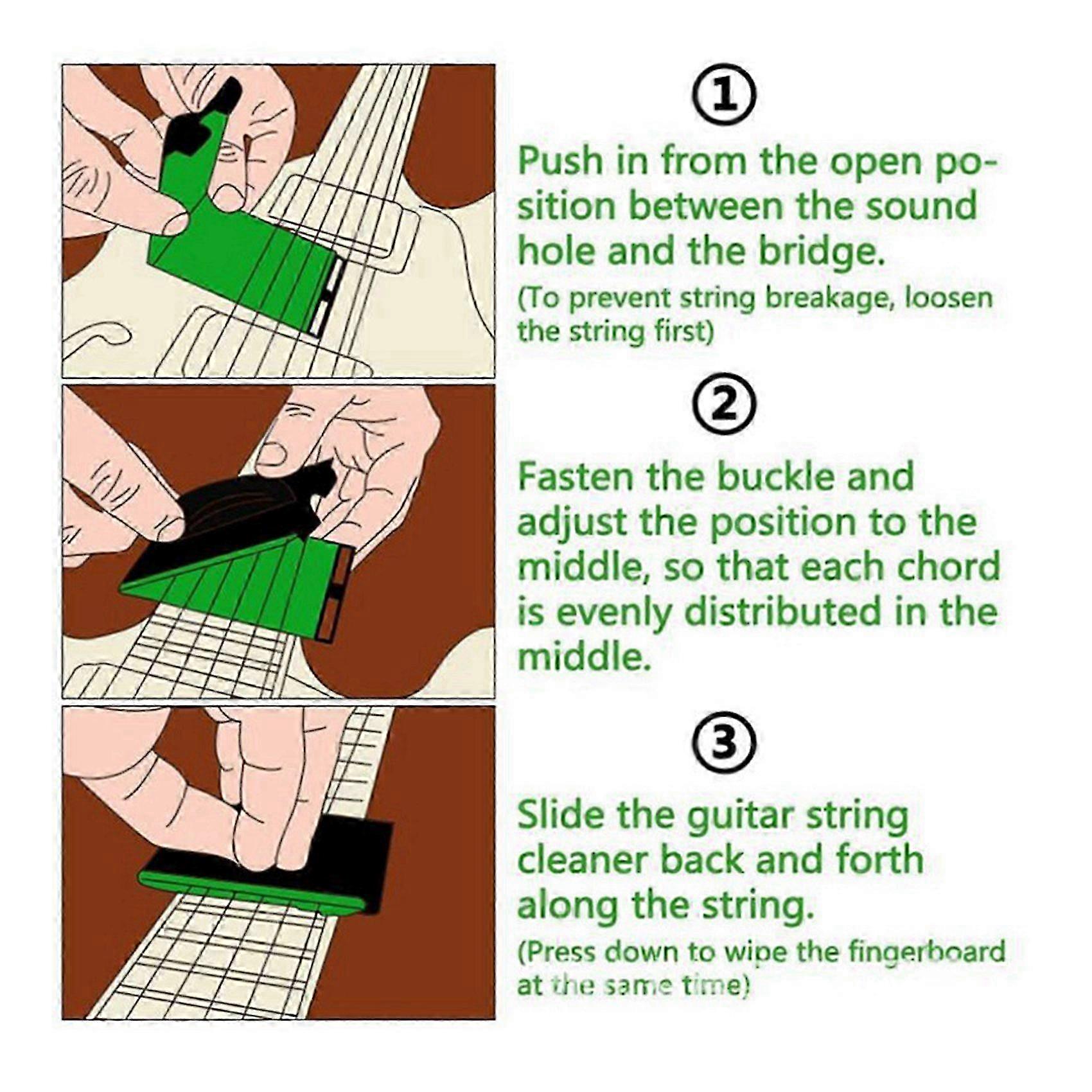 ①

Push in from the open position between the sound hole and the bridge.
(To prevent string breakage, loosen the string first)

②

Fasten the buckle and adjust the position to the middle, so that each chord is evenly distributed in the middle.

③

Slide the guitar string cleaner back and forth along the string.
(Press down to wipe the fingerboard at the same time)