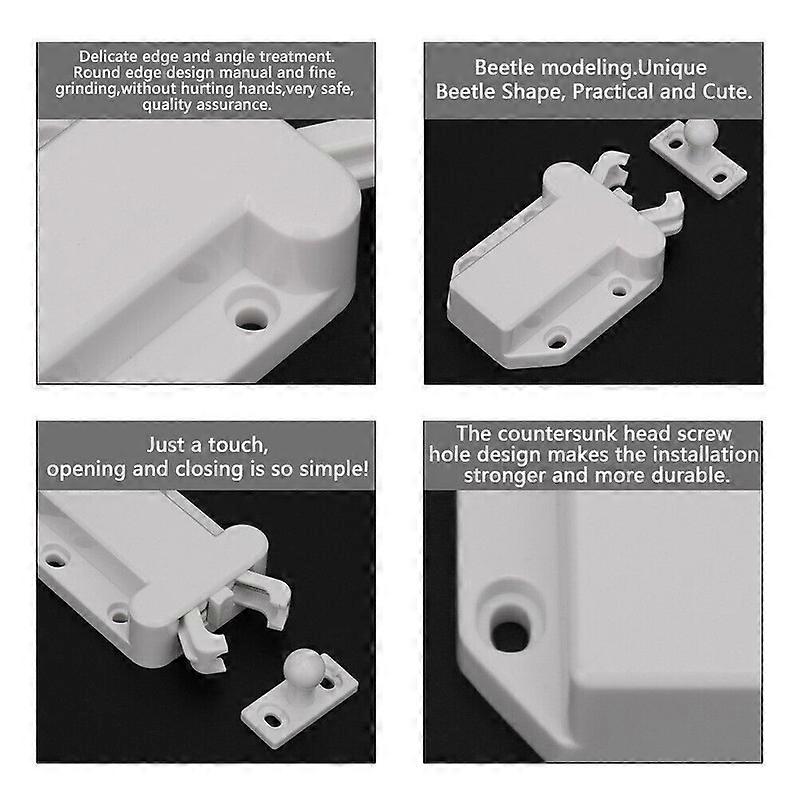 Delicate edge and angle treatment. Round edge design manual and fine grinding,without hurting hands,very safe, quality assurance.

Beetle modeling.Unique Beetle Shape, Practical and Cute.

Just a touch, opening and closing is so simple!

The countersunk head screw hole design makes the installation stronger and more durable.