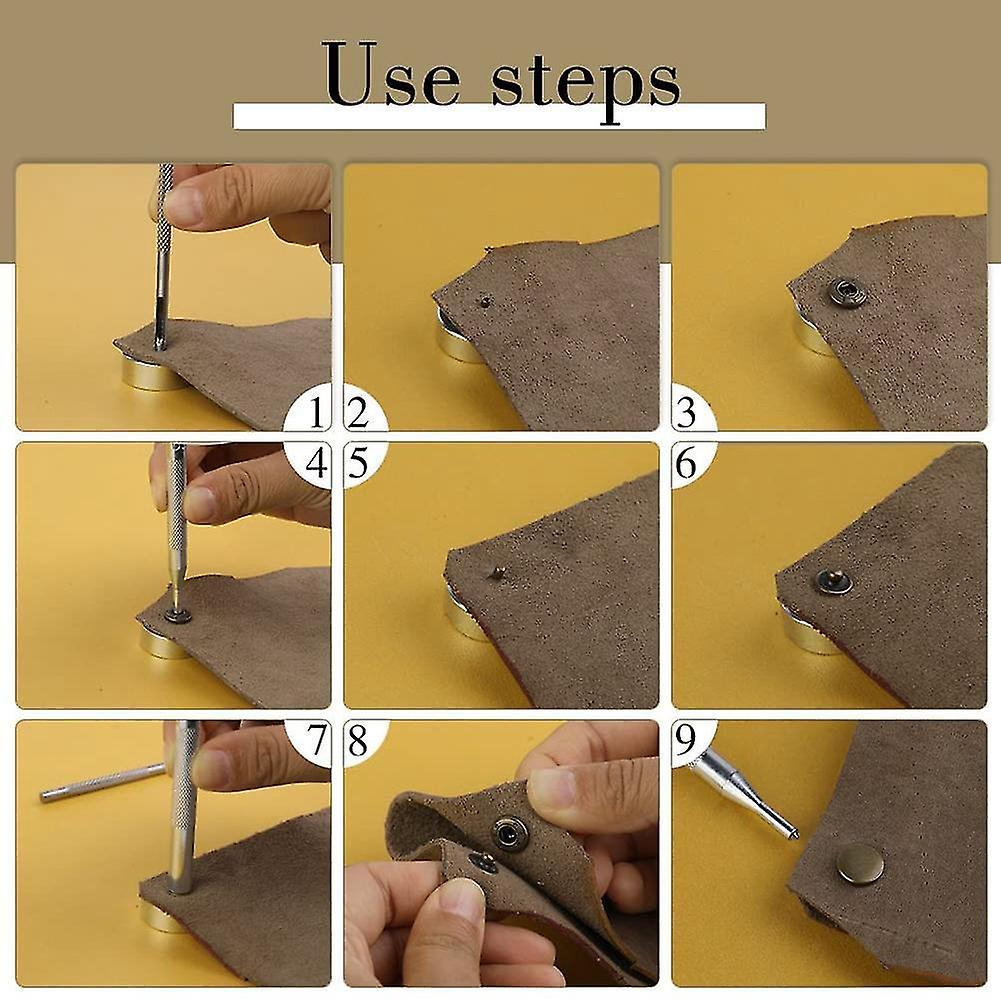 Use steps

1
2
3
4
5
6
7
8
9