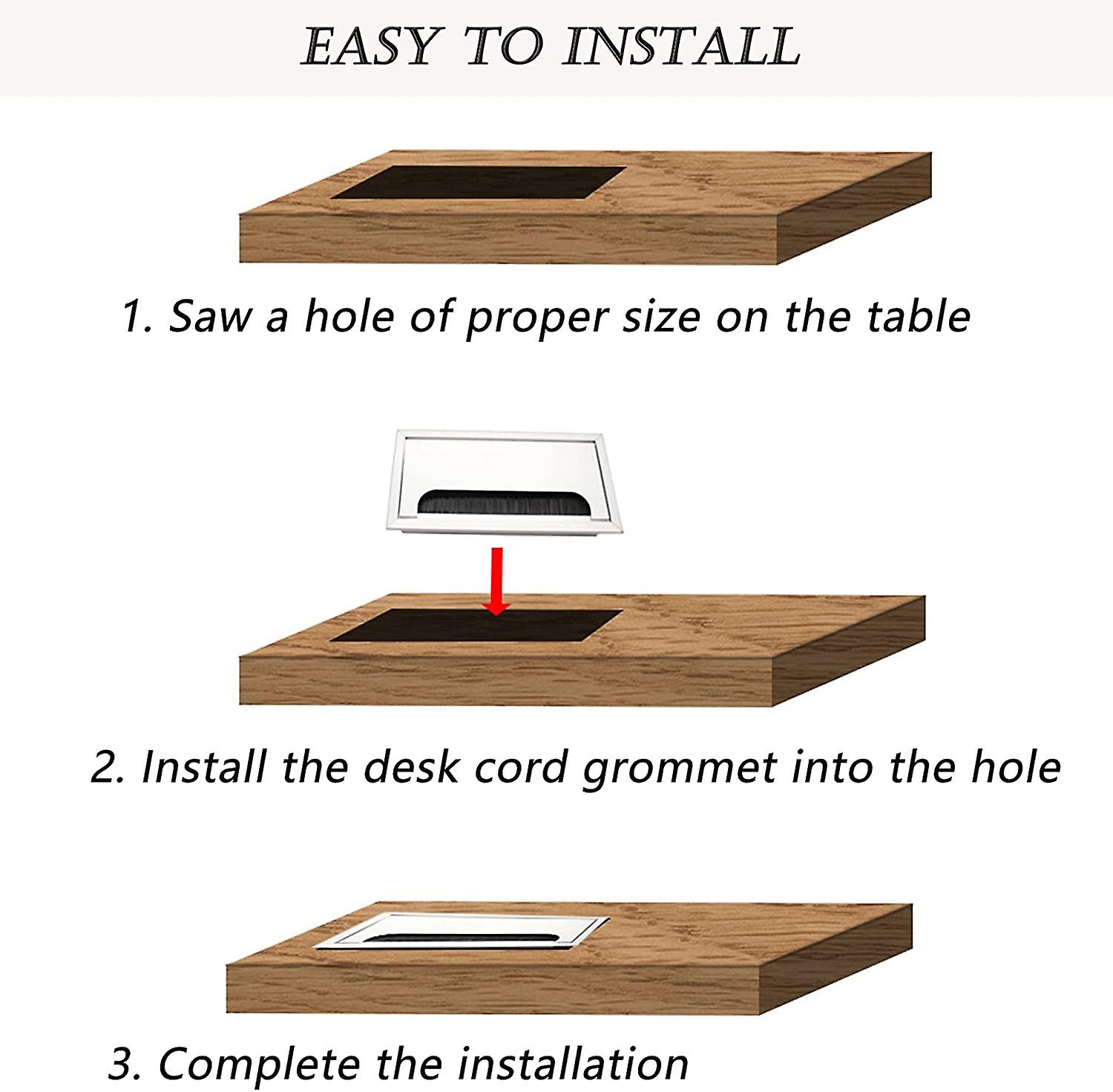 EASY TO INSTALL

1. Saw a hole of proper size on the table

2. Install the desk cord grommet into the hole

3. Complete the installation