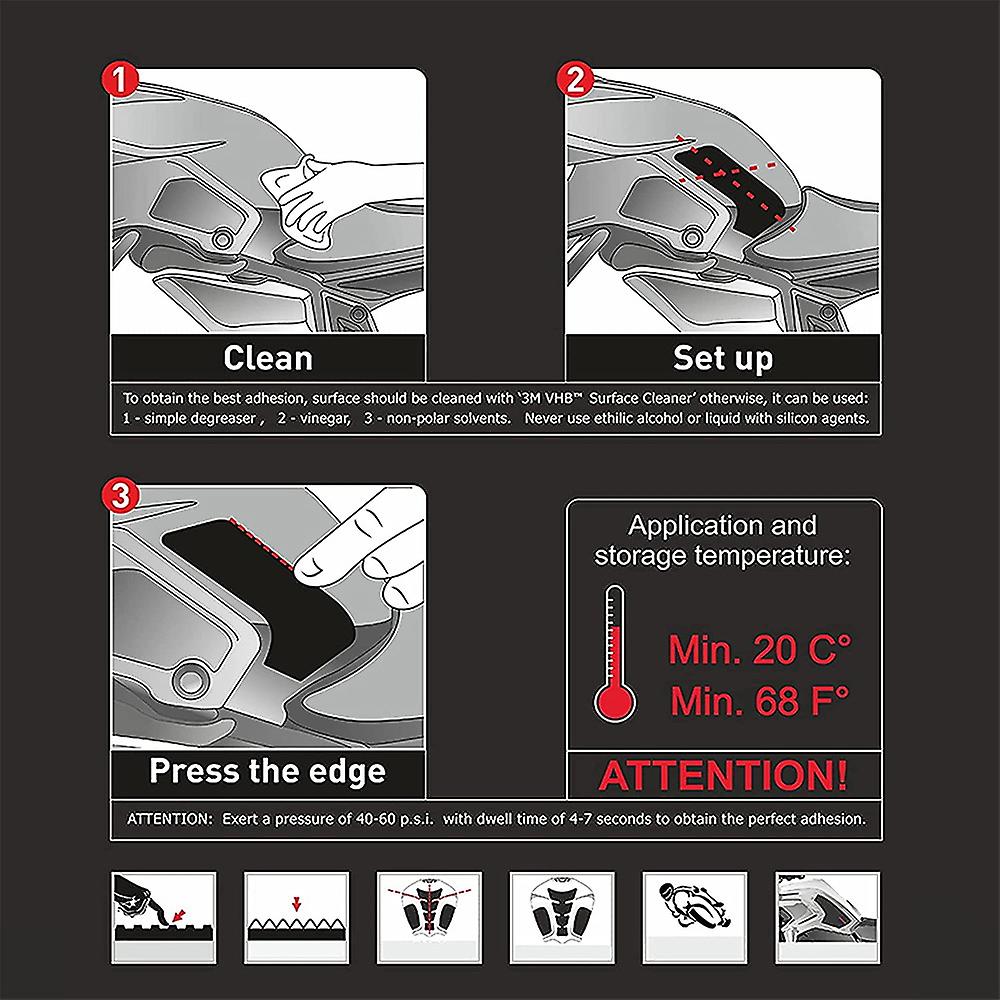 1

Clean

2

Set up

To obtain the best adhesion, surface should be cleaned with '3M VHB™ Surface Cleaner' otherwise, it can be used: 1 - simple degreaser , 2 - vinegar, 3 - non-polar solvents. Never use ethilic alcohol or liquid with silicon agents.

3

Press the edge

Application and storage temperature:

Min. 20 C°
Min. 68 F°

ATTENTION!

ATTENTION: Exert a pressure of 40-60 p.s.i. with dwell time of 4-7 seconds to obtain the perfect adhesion.