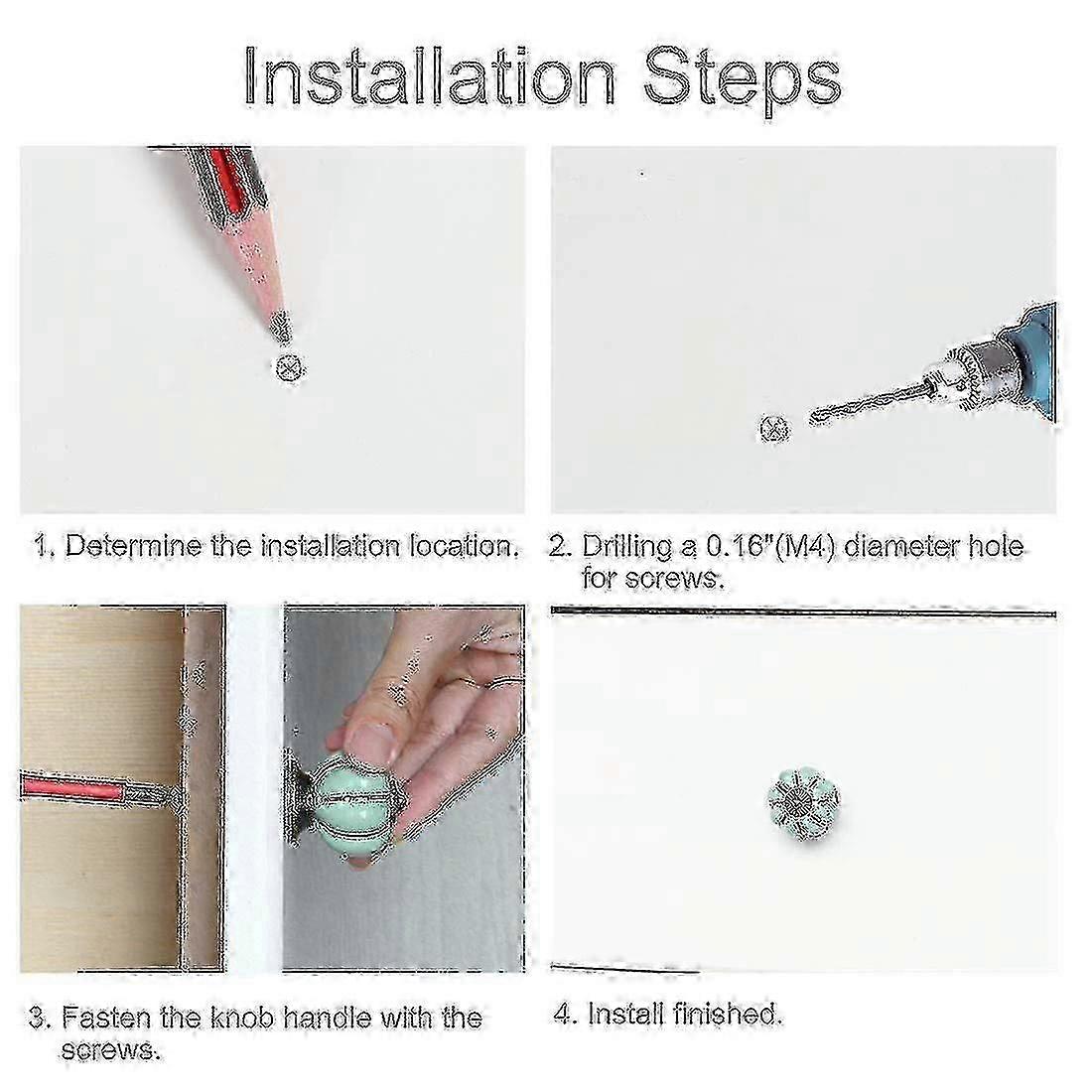 Installation Steps

1. Determine the installation location.

2. Drilling a 0.16"(M4) diameter hole for screws.

3. Fasten the knob handle with the screws.

4. Install finished.