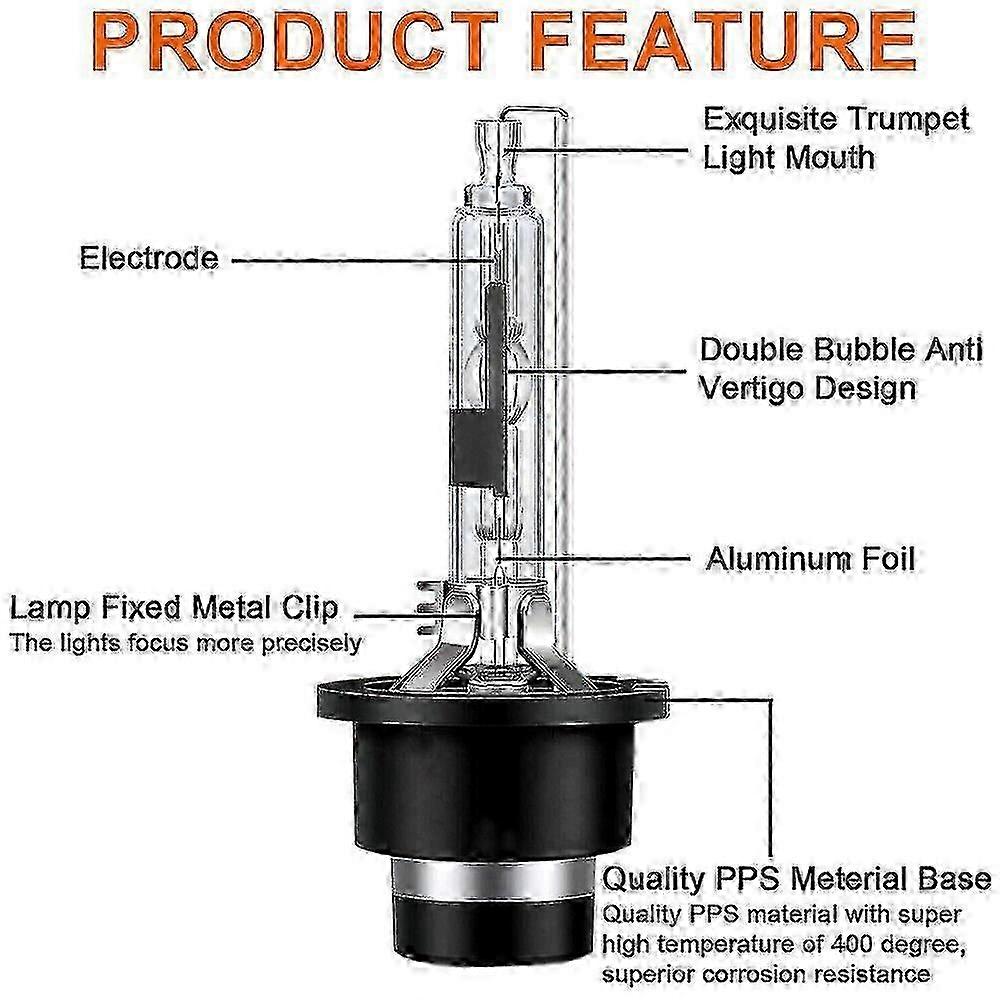 PRODUCT FEATURE

Exquisite Trumpet Light Mouth

Electrode

Double Bubble Anti Vertigo Design

Aluminum Foil

Lamp Fixed Metal Clip
The lights focus more precisely

Quality PPS Meterial Base
Quality PPS material with super high temperature of 400 degree, superior corrosion resistance