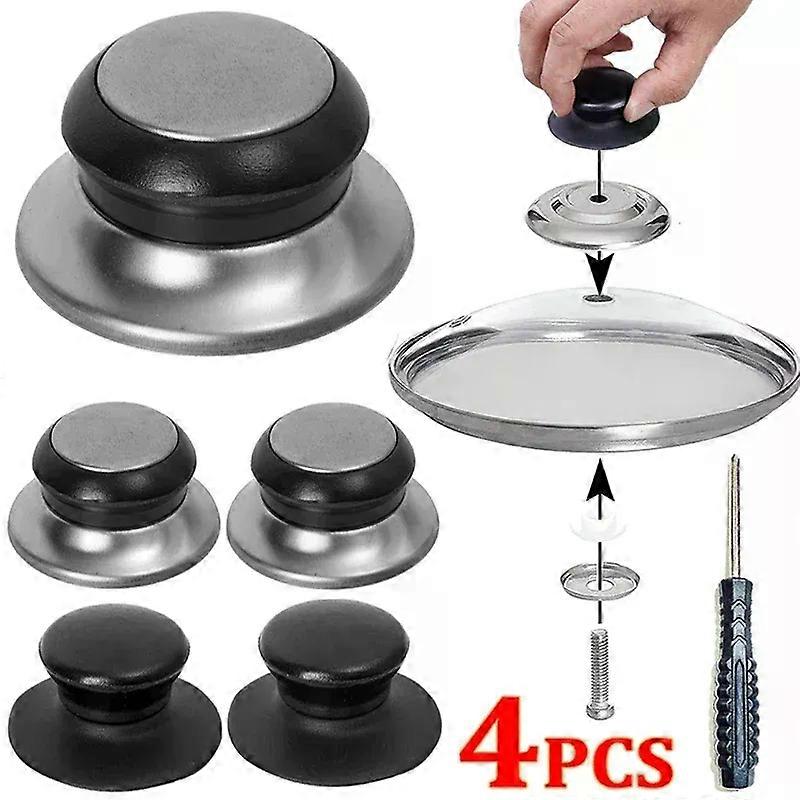 4PCS