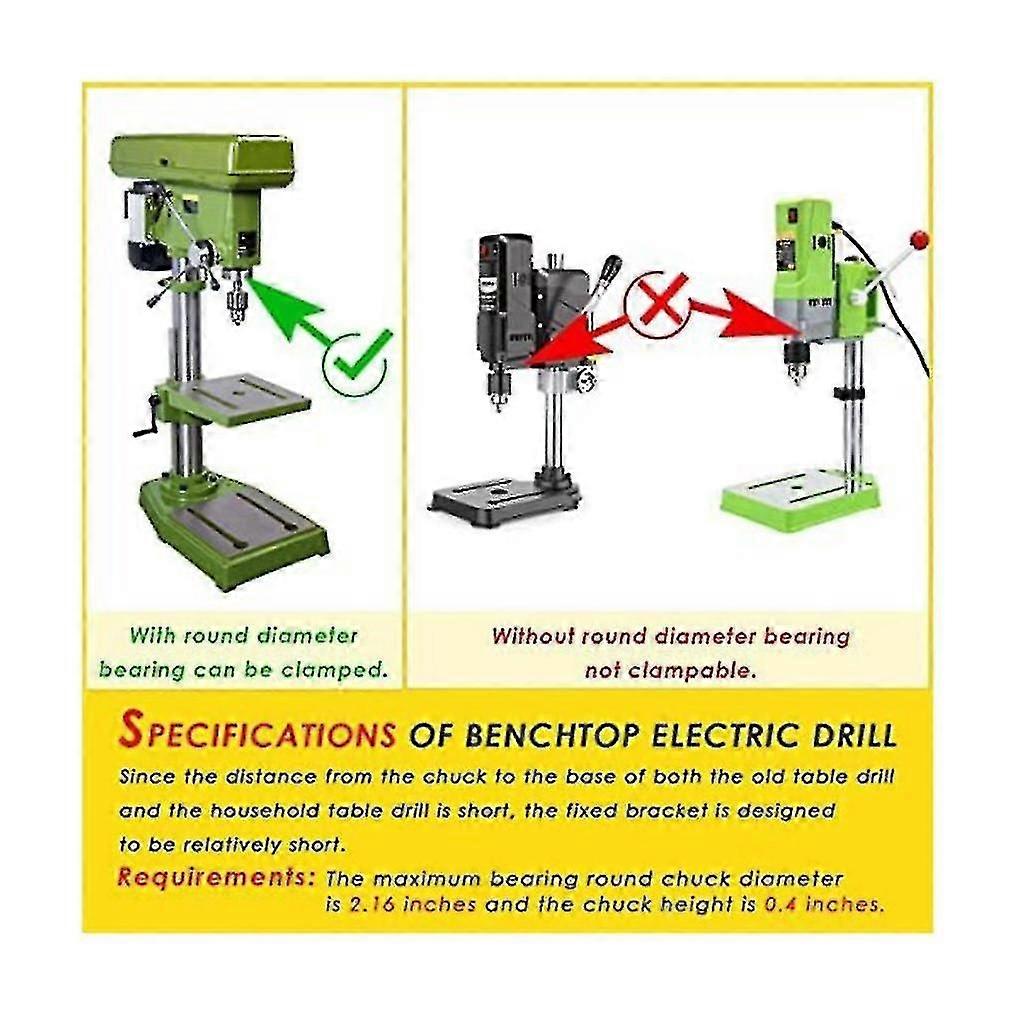 With round diameter bearing can be clamped.

Without round diameter bearing not clampable.

SPECIFICATIONS OF BENCHTOP ELECTRIC DRILL

Since the distance from the chuck to the base of both the old table drill and the household table drill is short, the fixed bracket is designed to be relatively short.

Requirements: The maximum bearing round chuck diameter is 2.16 inches and the chuck height is 0.4 inches.