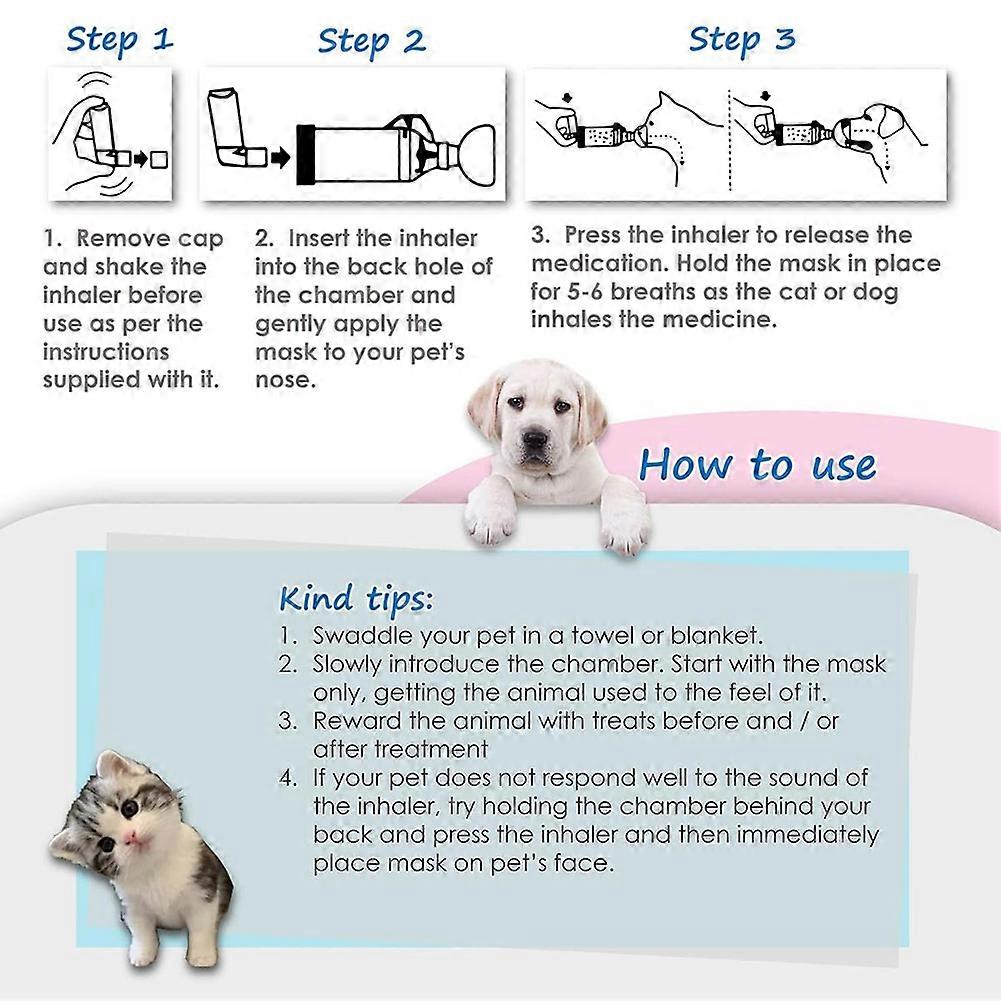 Step 1

1. Remove cap and shake the inhaler before use as per the instructions supplied with it.

Step 2

2. Insert the inhaler into the back hole of the chamber and gently apply the mask to your pet's nose.

Step 3

3. Press the inhaler to release the medication. Hold the mask in place for 5-6 breaths as the cat or dog inhales the medicine.

How to use

Kind tips:
1. Swaddle your pet in a towel or blanket.
2. Slowly introduce the chamber. Start with the mask only, getting the animal used to the feel of it.
3. Reward the animal with treats before and / or after treatment
4. If your pet does not respond well to the sound of the inhaler, try holding the chamber behind your back and press the inhaler and then immediately place mask on pet's face.