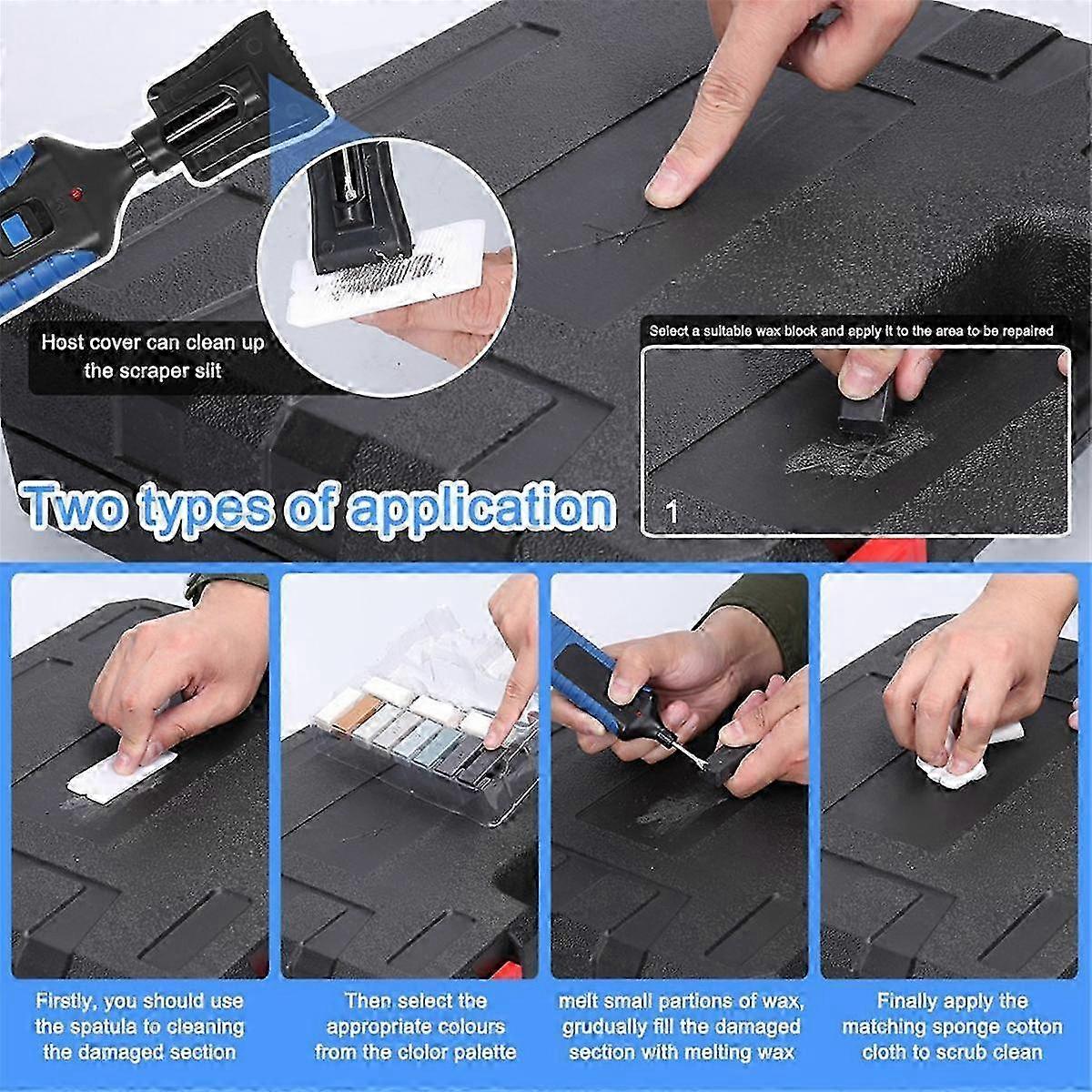 Host cover can clean up the scraper slit

Select a suitable wax block and apply it to the area to be repaired

1

Two types of application

Firstly, you should use the spatula to cleaning the damaged section

Then select the appropriate colours from the clolor palette

melt small partions of wax, grudually fill the damaged section with melting wax

Finally apply the matching sponge cotton cloth to scrub clean