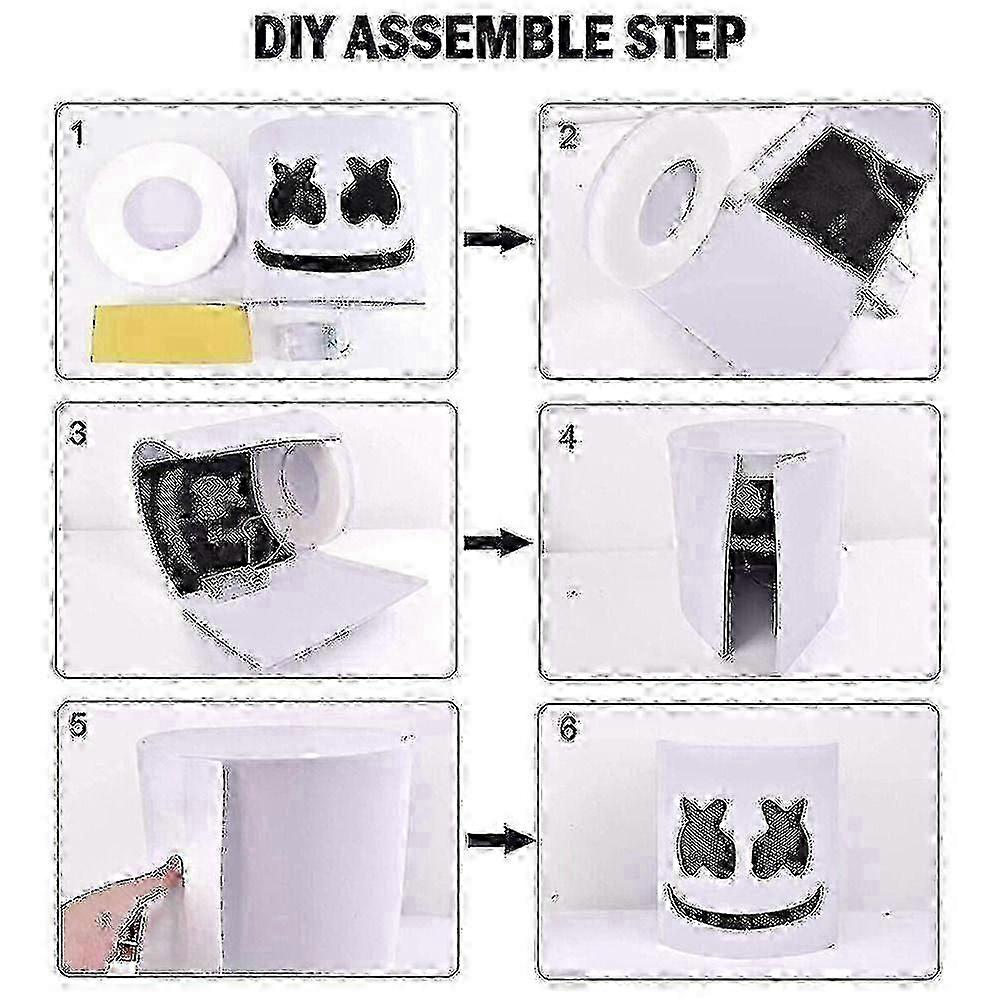 DIY ASSEMBLE STEP

1

2

3

4

5

6