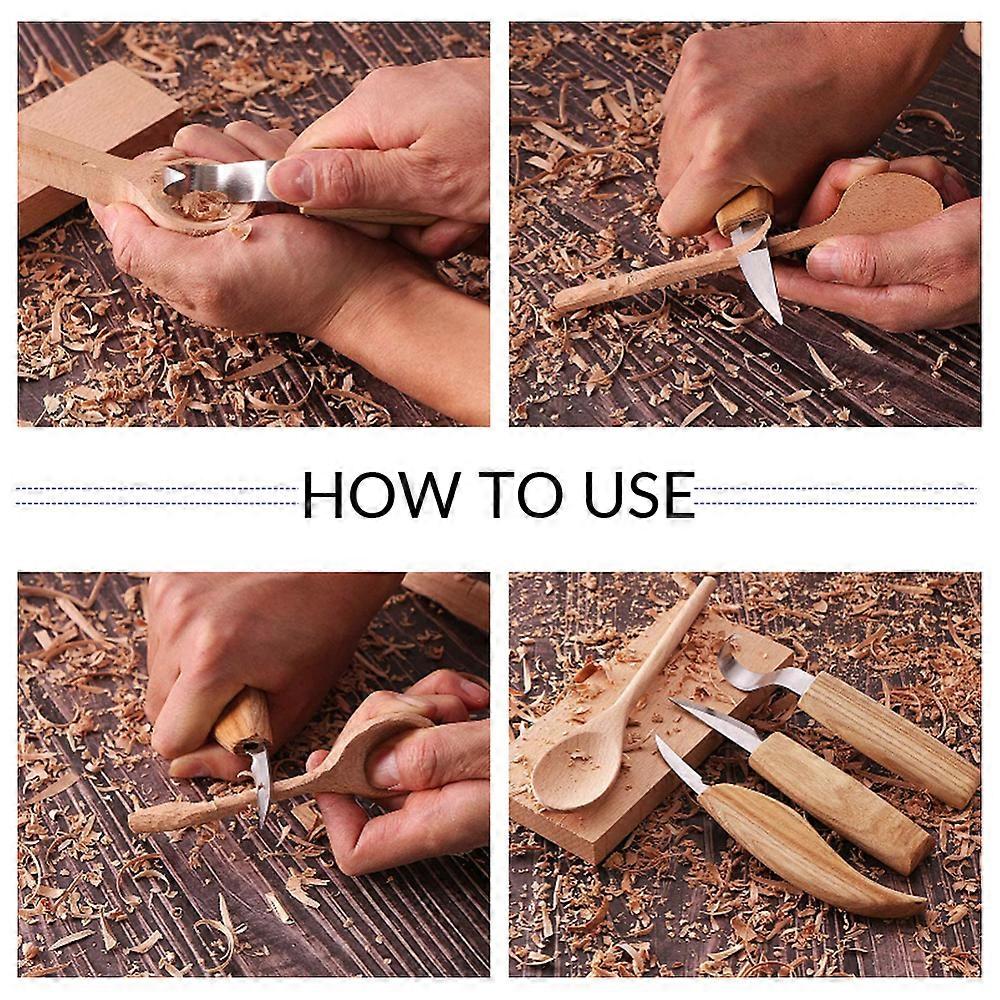 HOW TO USE