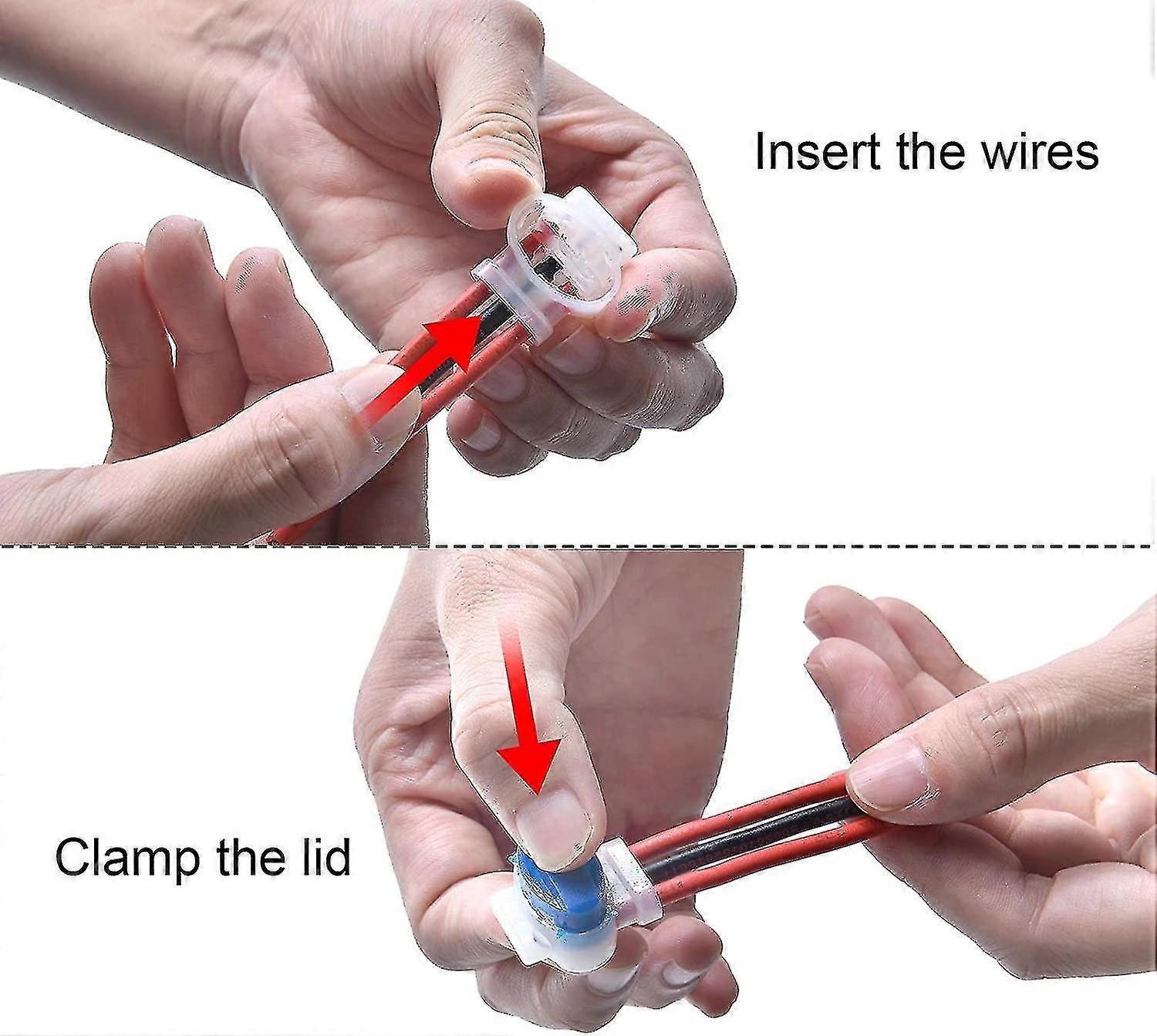 Insert the wires

Clamp the lid