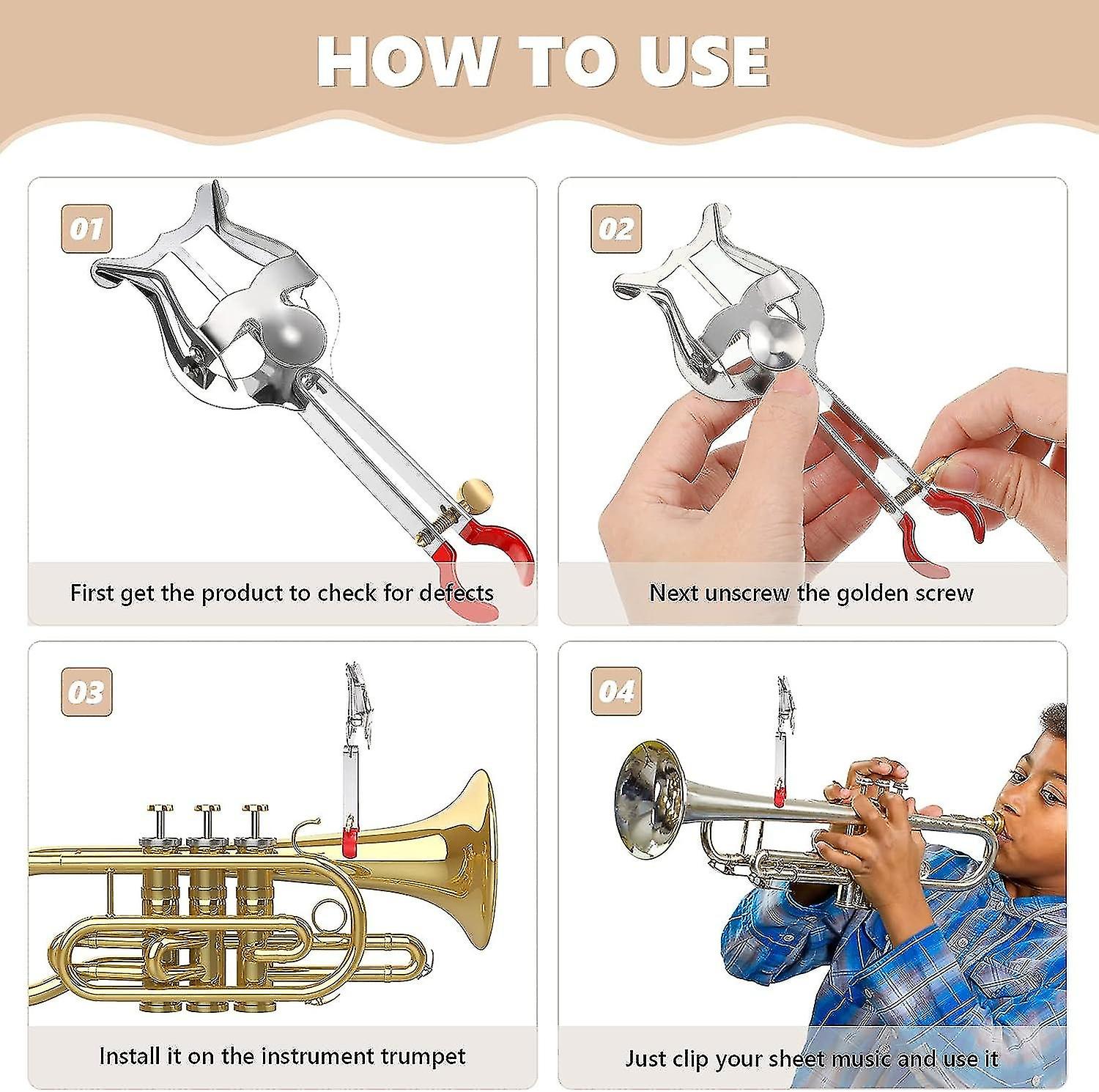 HOW TO USE

01

First get the product to check for defects

02

Next unscrew the golden screw

03

Install it on the instrument trumpet

04

Just clip your sheet music and use it