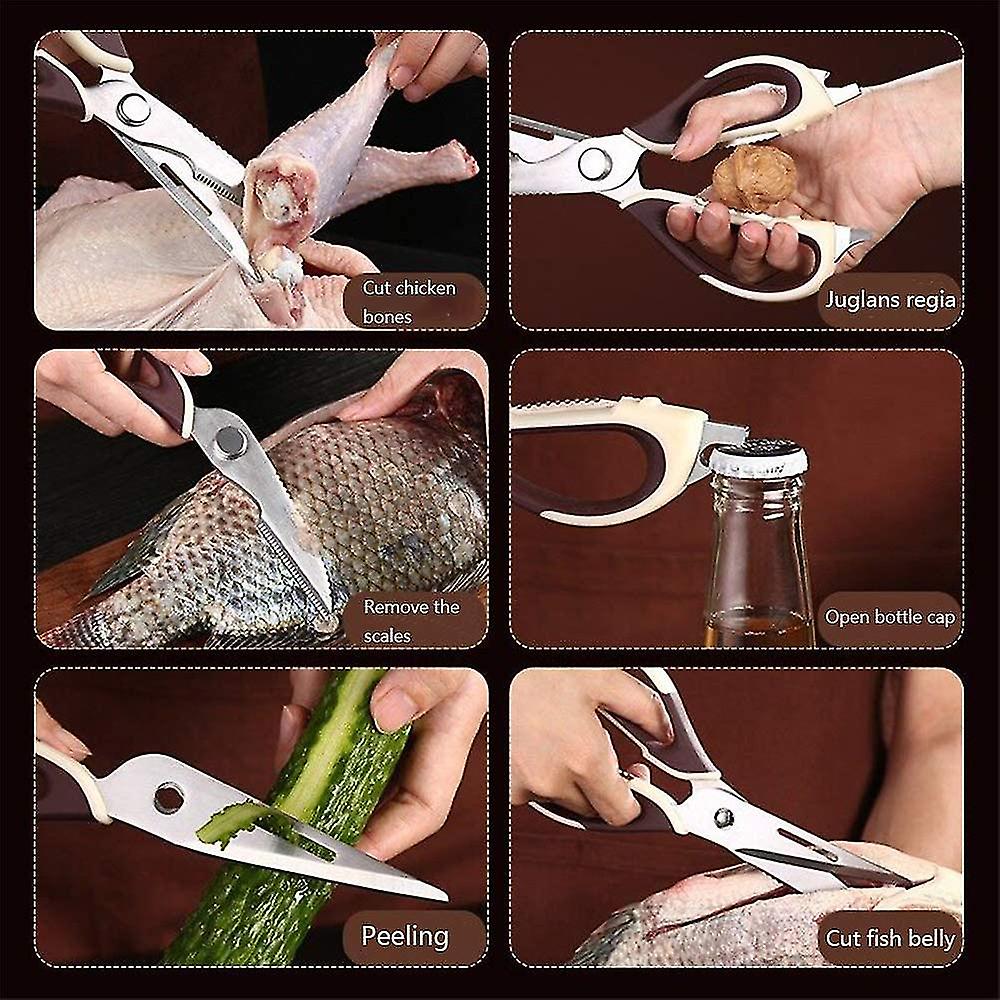 Cut chicken bones

Juglans regia

Remove the scales

Open bottle cap

Peeling

Cut fish belly