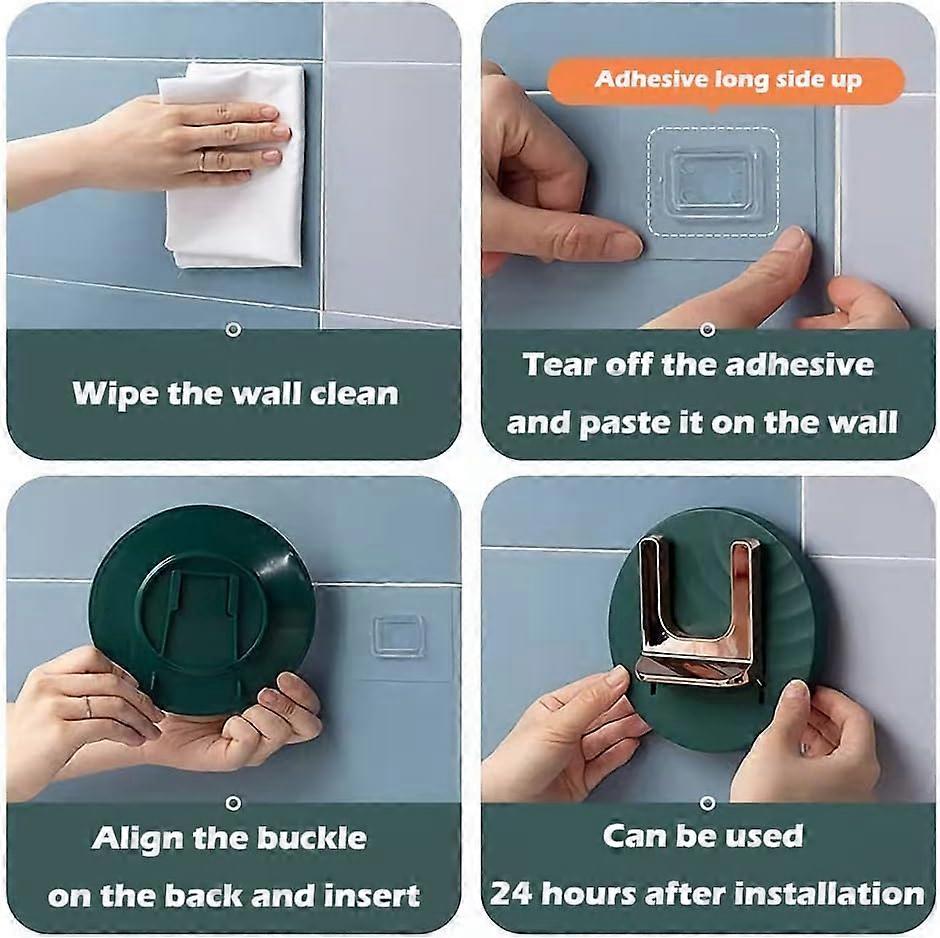 Wipe the wall clean

Adhesive long side up

Tear off the adhesive and paste it on the wall

Align the buckle on the back and insert

Can be used 24 hours after installation