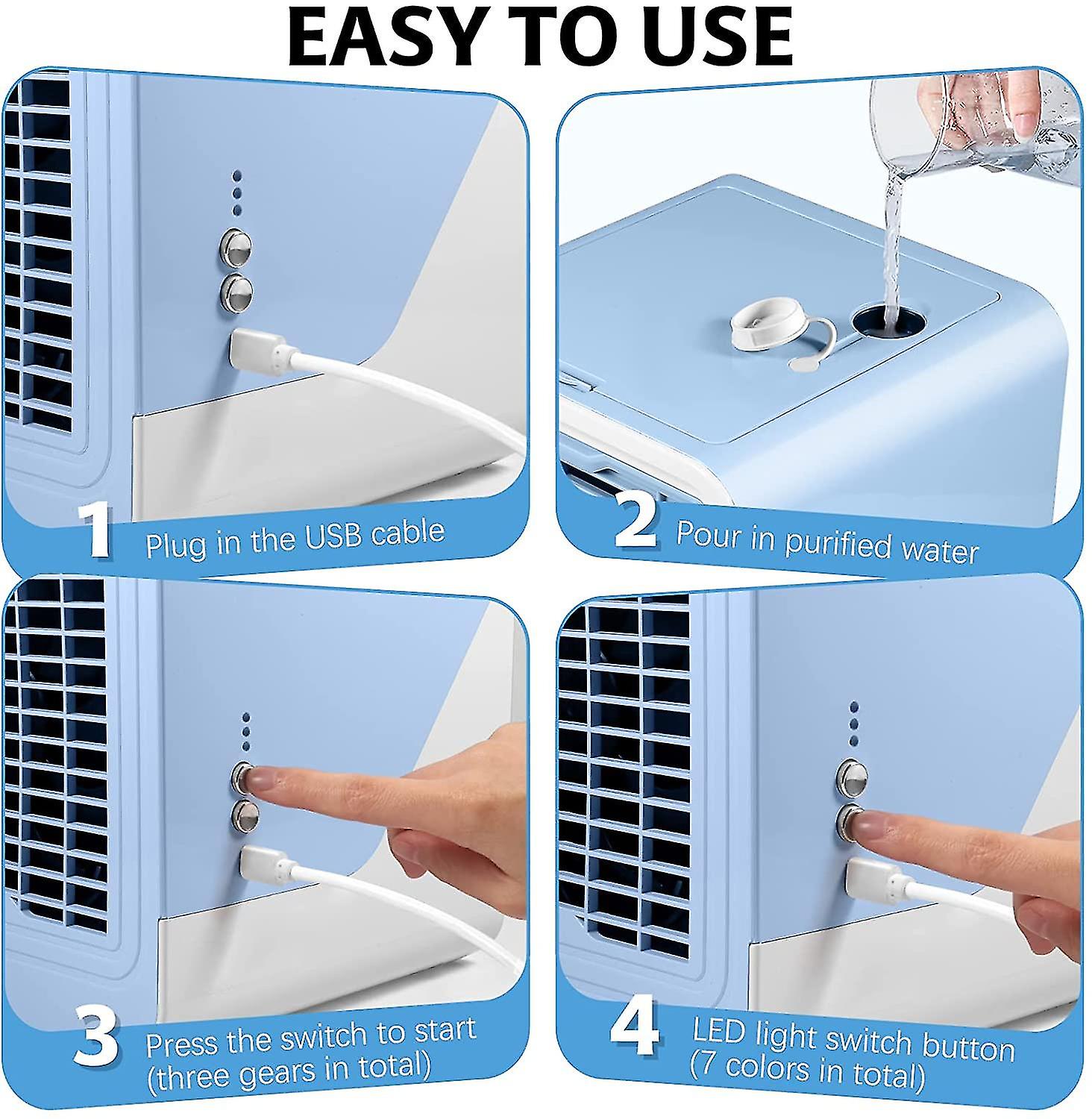 EASY TO USE

1 Plug in the USB cable

2 Pour in purified water

3 Press the switch to start (three gears in total)

4 LED light switch button (7 colors in total)