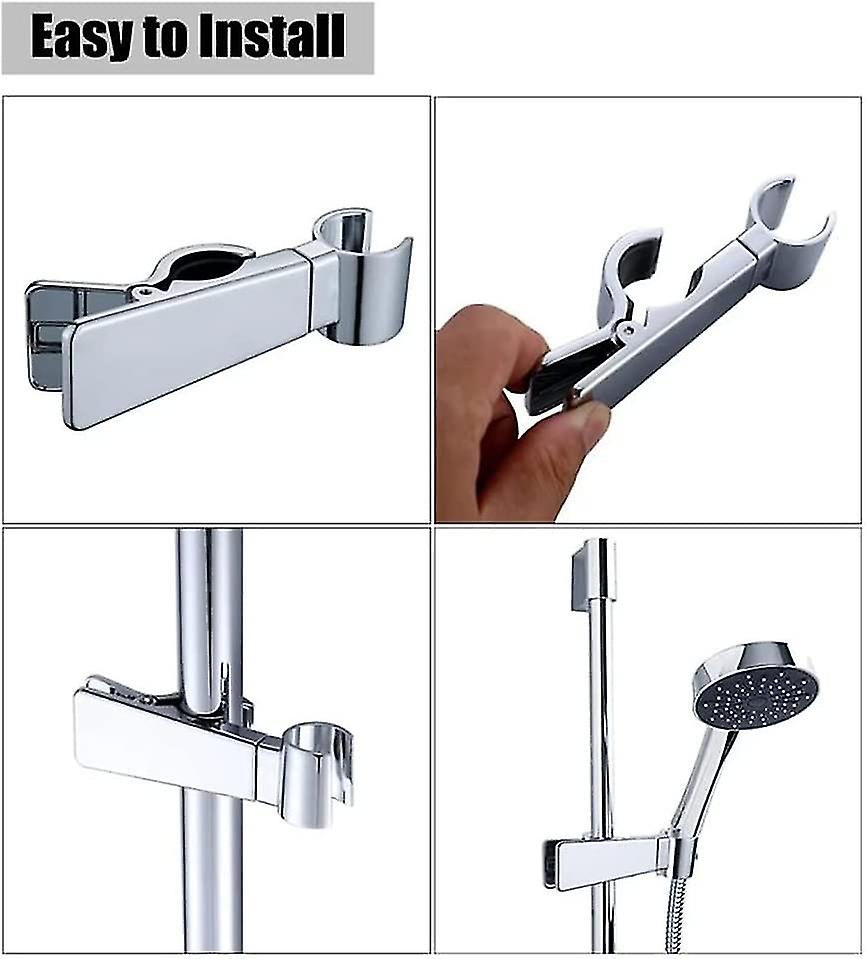 Easy to Install