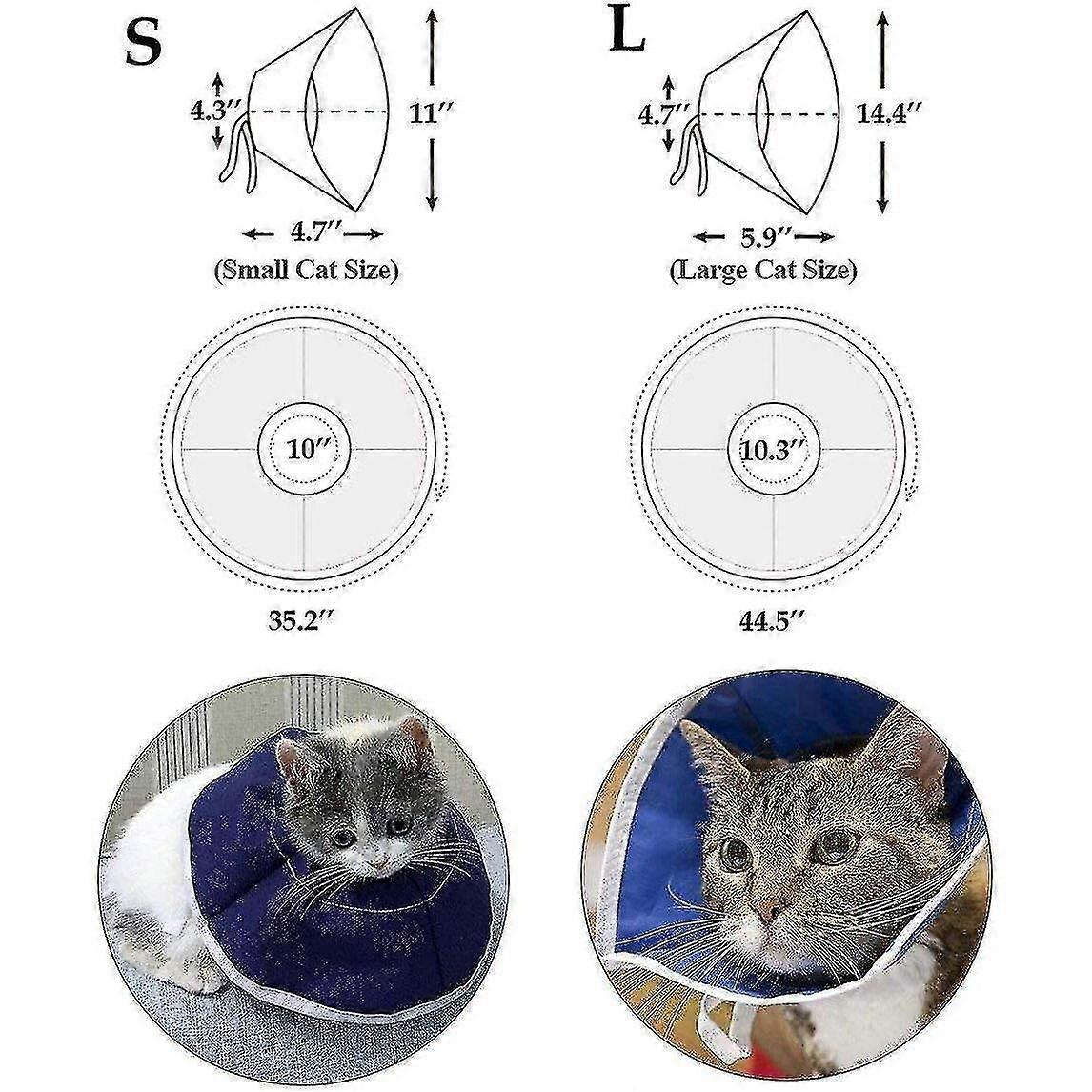 S

4.3″

11″

4.7″

(Small Cat Size)

10″

35.2″

L

4.7″

14.4″

5.9″

(Large Cat Size)

10.3″

44.5″