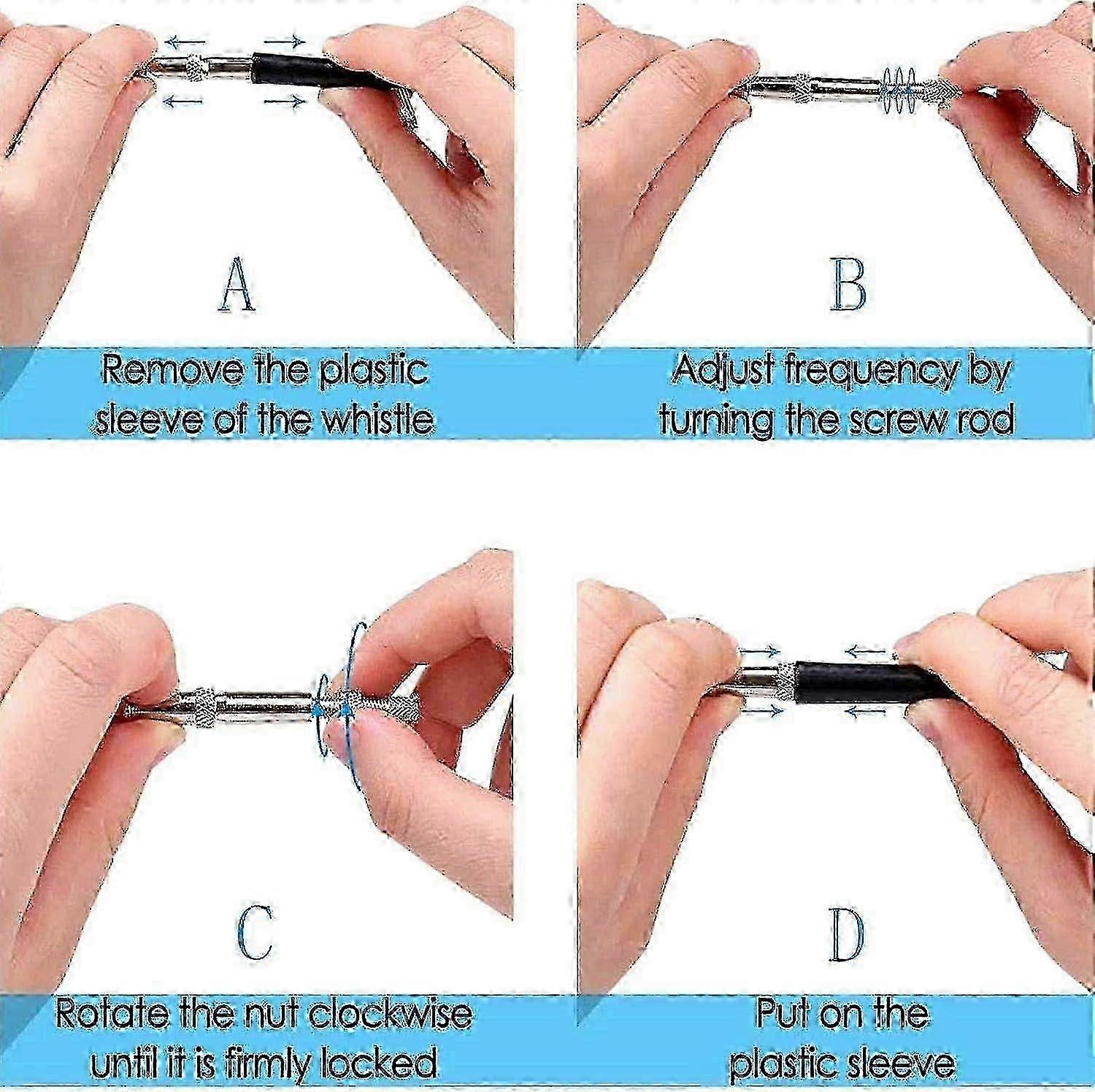 A

Remove the plastic sleeve of the whistle

B

Adjust frequency by turning the screw rod

C

Rotate the nut clockwise until it is firmly locked

D

Put on the plastic sleeve