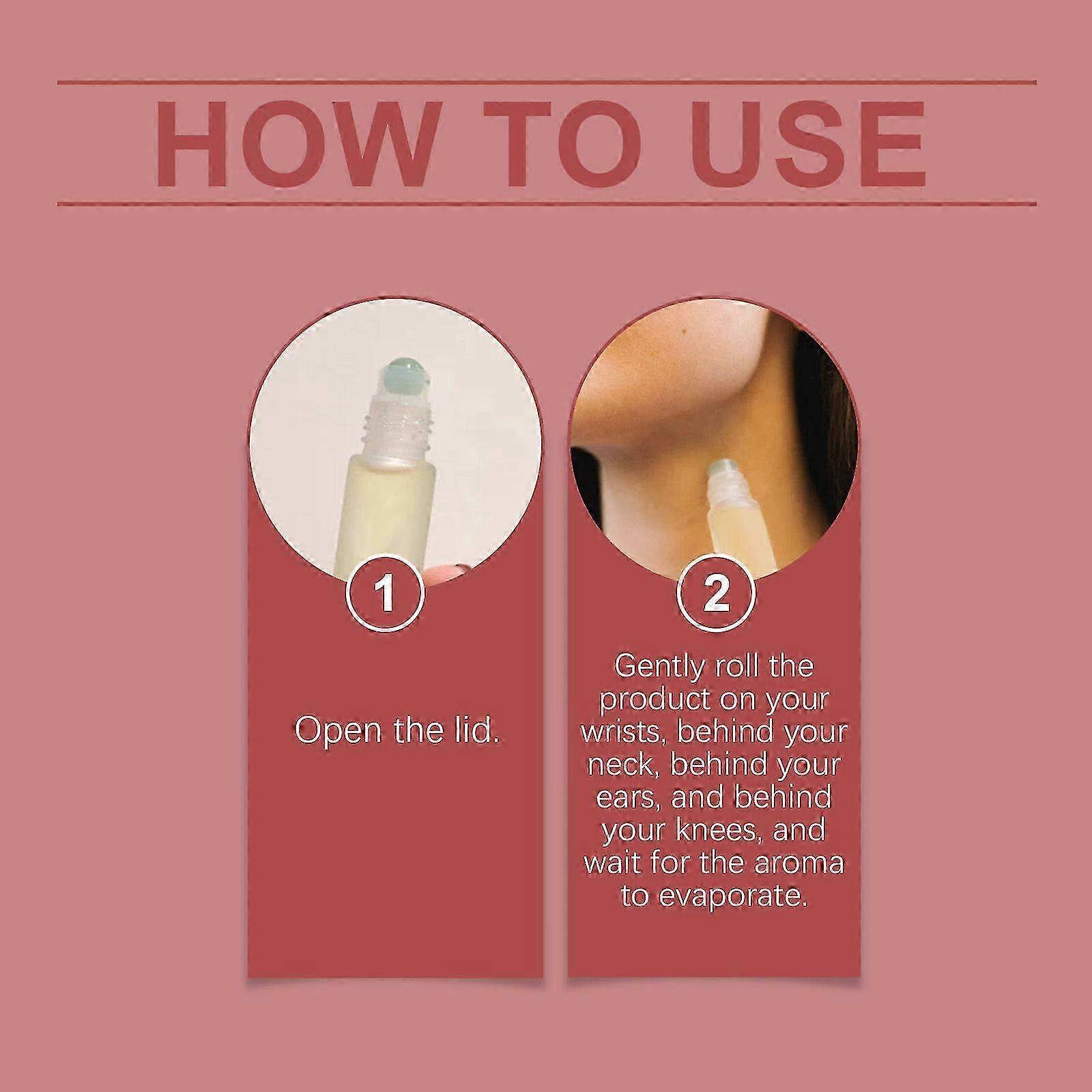 HOW TO USE

1

Open the lid.

2

Gently roll the product on your wrists, behind your neck, behind your ears, and behind your knees, and wait for the aroma to evaporate.