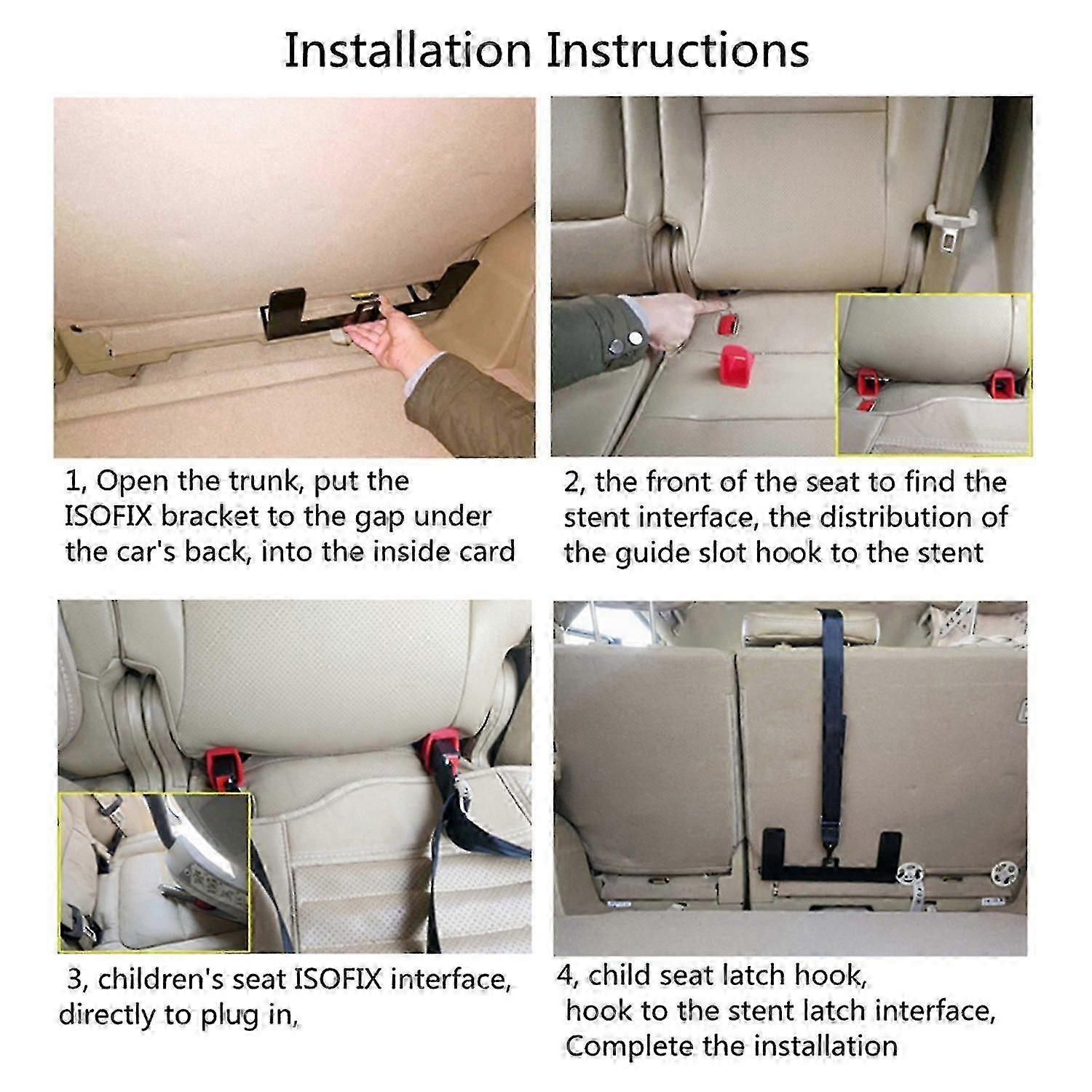 Installation Instructions

1, Open the trunk, put the ISOFIX bracket to the gap under the car's back, into the inside card

2, the front of the seat to find the stent interface, the distribution of the guide slot hook to the stent

3, children's seat ISOFIX interface, directly to plug in,

4, child seat latch hook, hook to the stent latch interface, Complete the installation