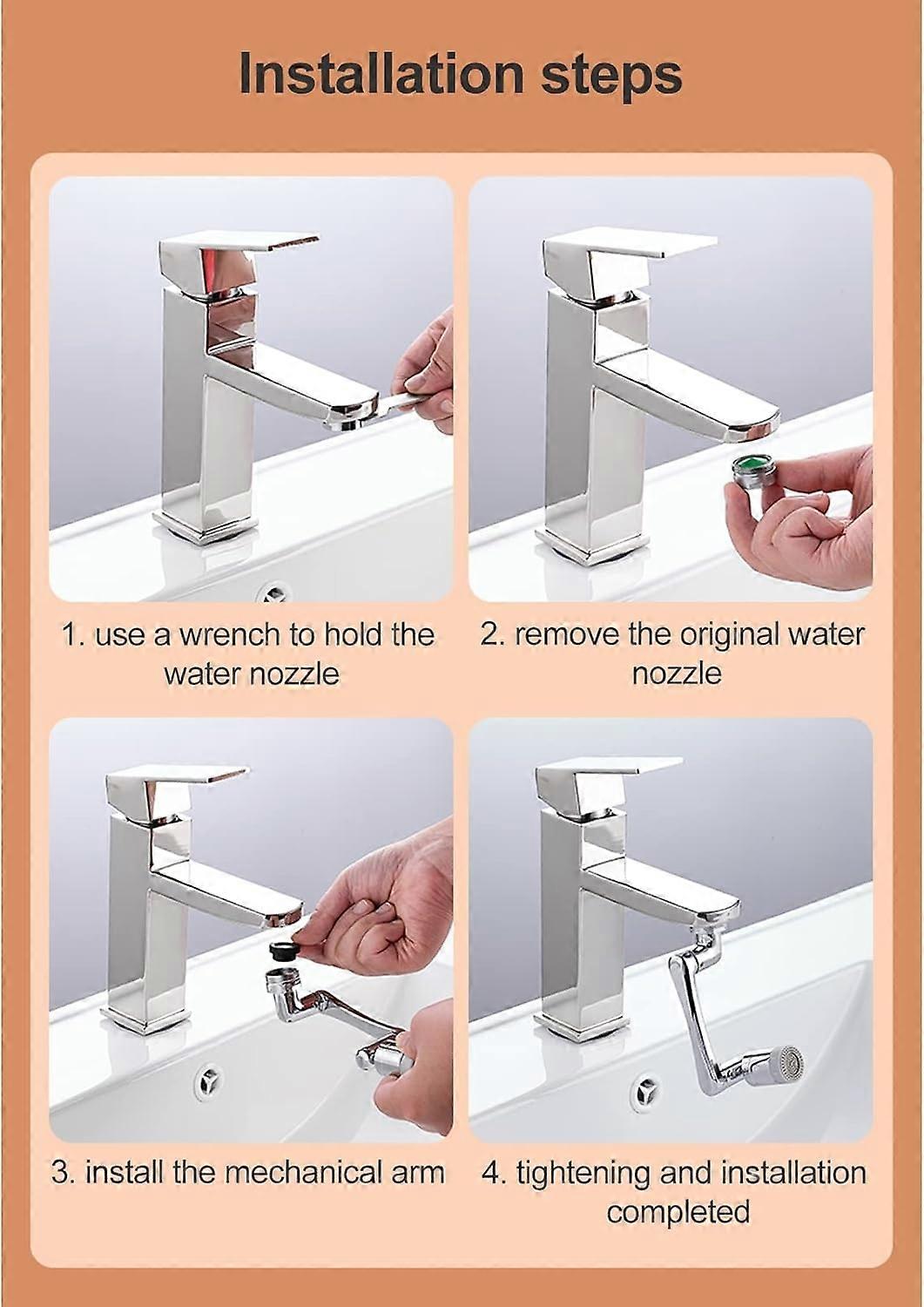 Installation steps

1. use a wrench to hold the water nozzle

2. remove the original water nozzle

3. install the mechanical arm

4. tightening and installation completed