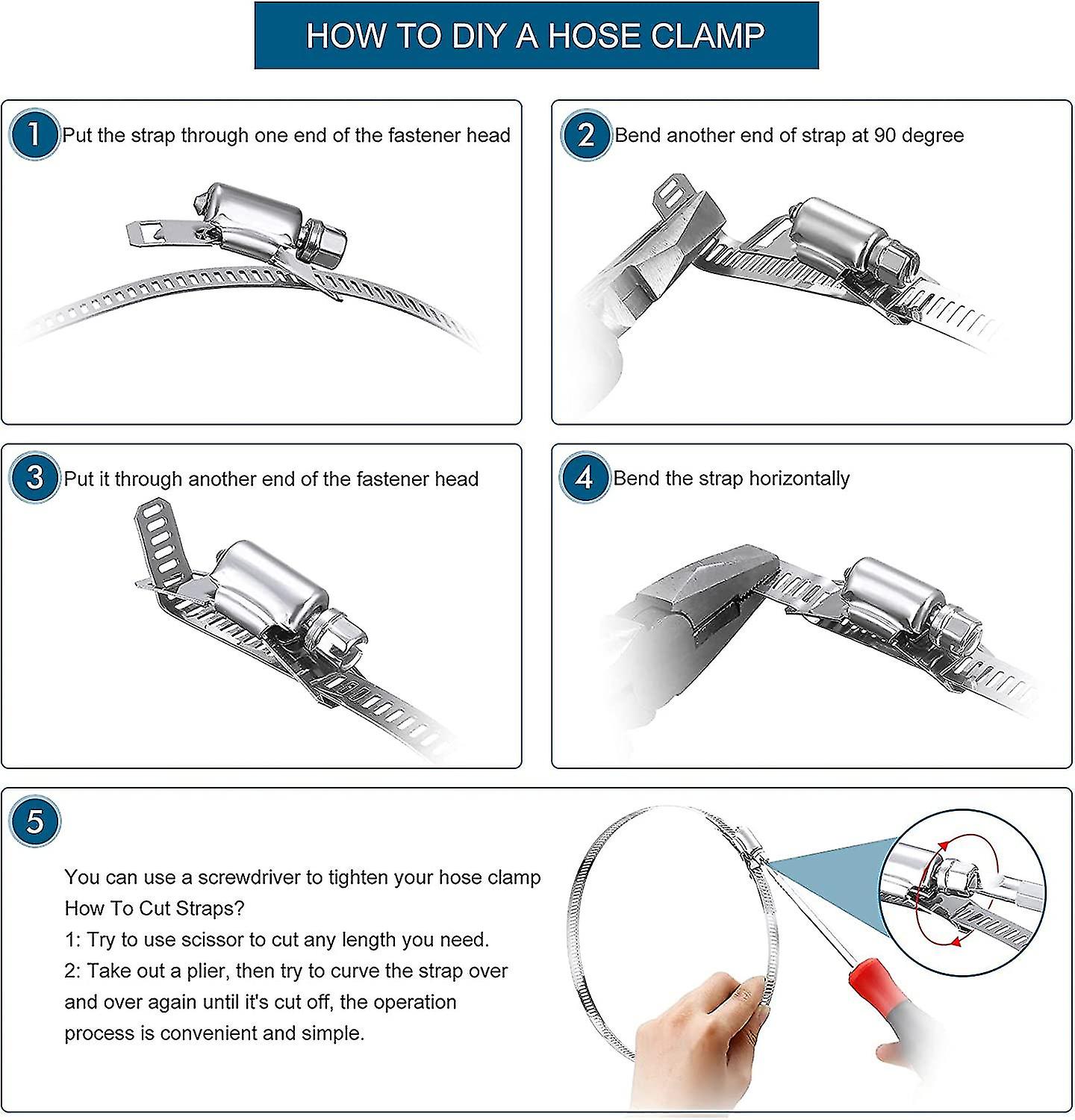 HOW TO DIY A HOSE CLAMP

1 Put the strap through one end of the fastener head

2 Bend another end of strap at 90 degree

3 Put it through another end of the fastener head

4 Bend the strap horizontally

5

You can use a screwdriver to tighten your hose clamp
How To Cut Straps?
1: Try to use scissor to cut any length you need.
2: Take out a plier, then try to curve the strap over and over again until it's cut off, the operation process is convenient and simple.