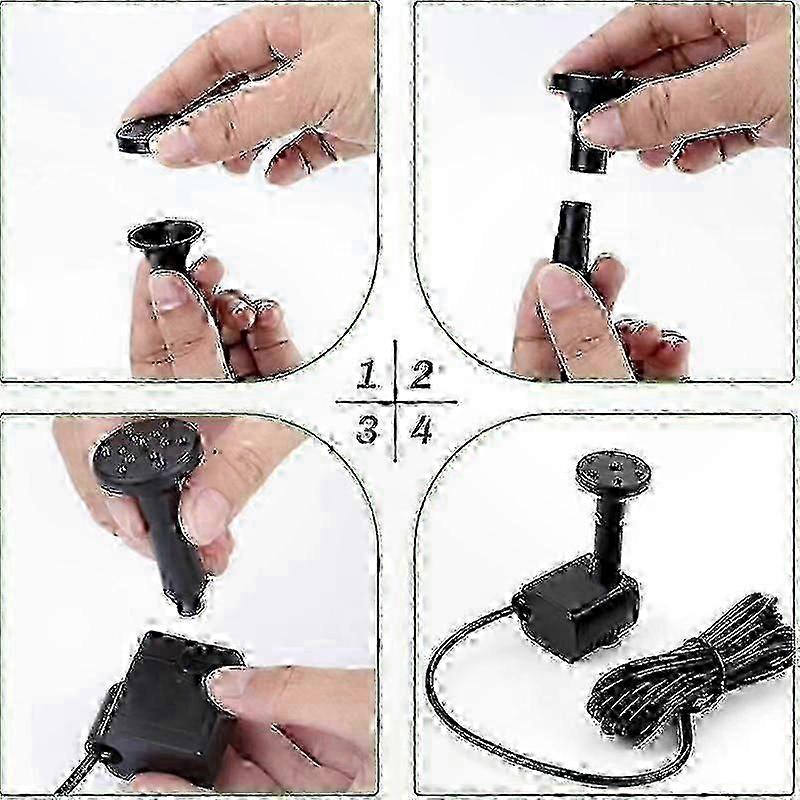 1 2
3 4