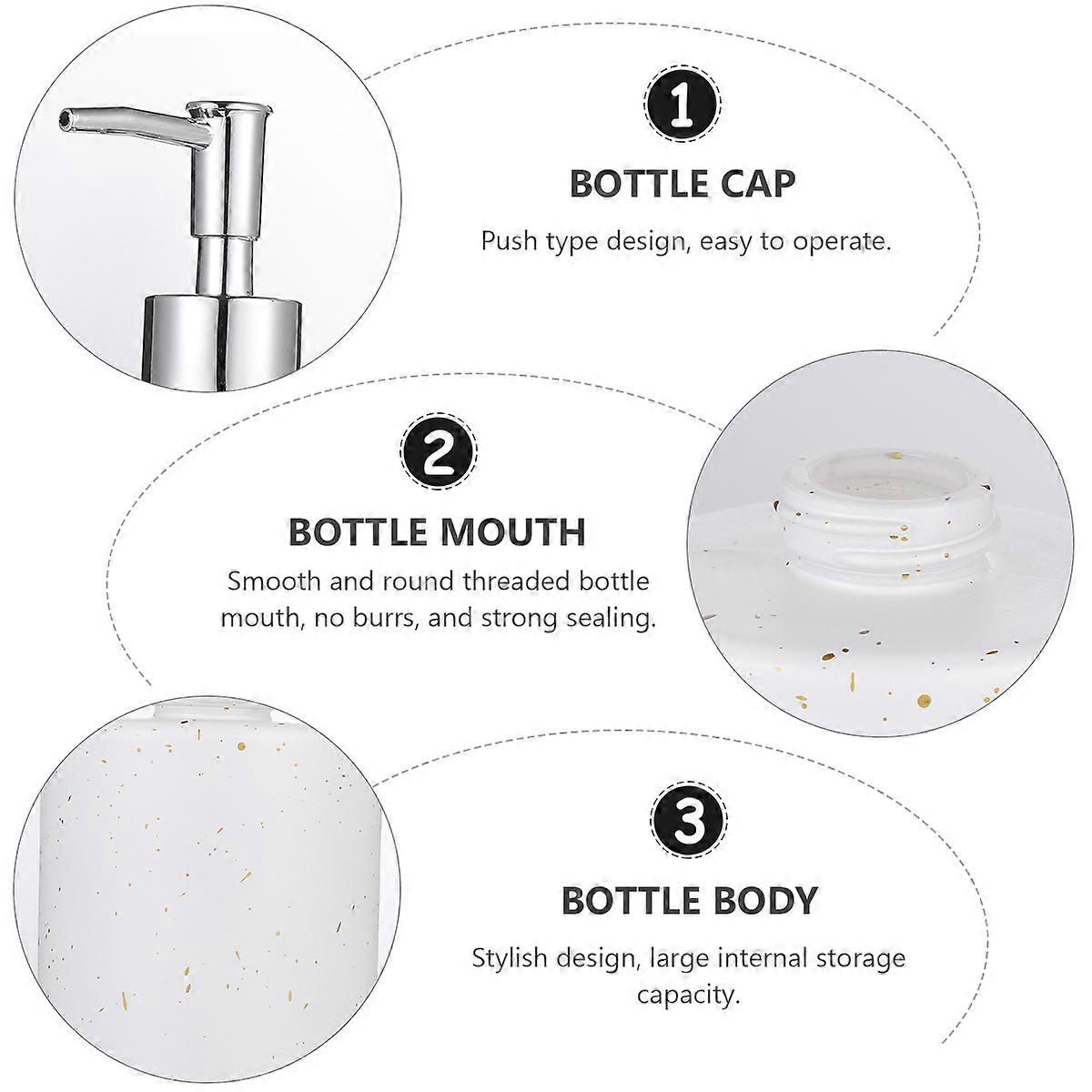 1

BOTTLE CAP

Push type design, easy to operate.

2

BOTTLE MOUTH

Smooth and round threaded bottle mouth, no burrs, and strong sealing.

3

BOTTLE BODY

Stylish design, large internal storage capacity.