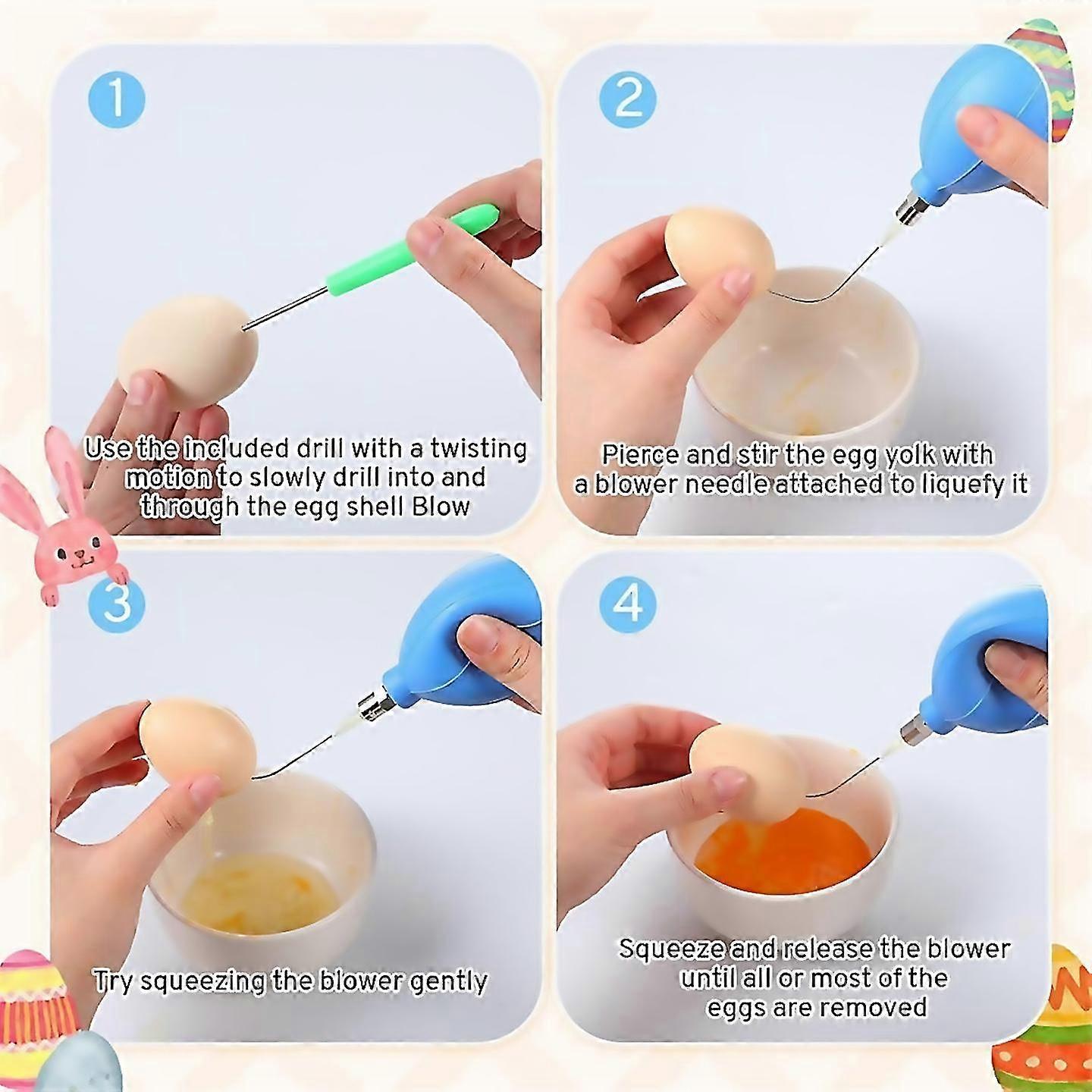 1

Use the included drill with a twisting motion to slowly drill into and through the egg shell Blow

2

Pierce and stir the egg yolk with a blower needle attached to liquefy it

3

Try squeezing the blower gently

4

Squeeze and release the blower until all or most of the eggs are removed