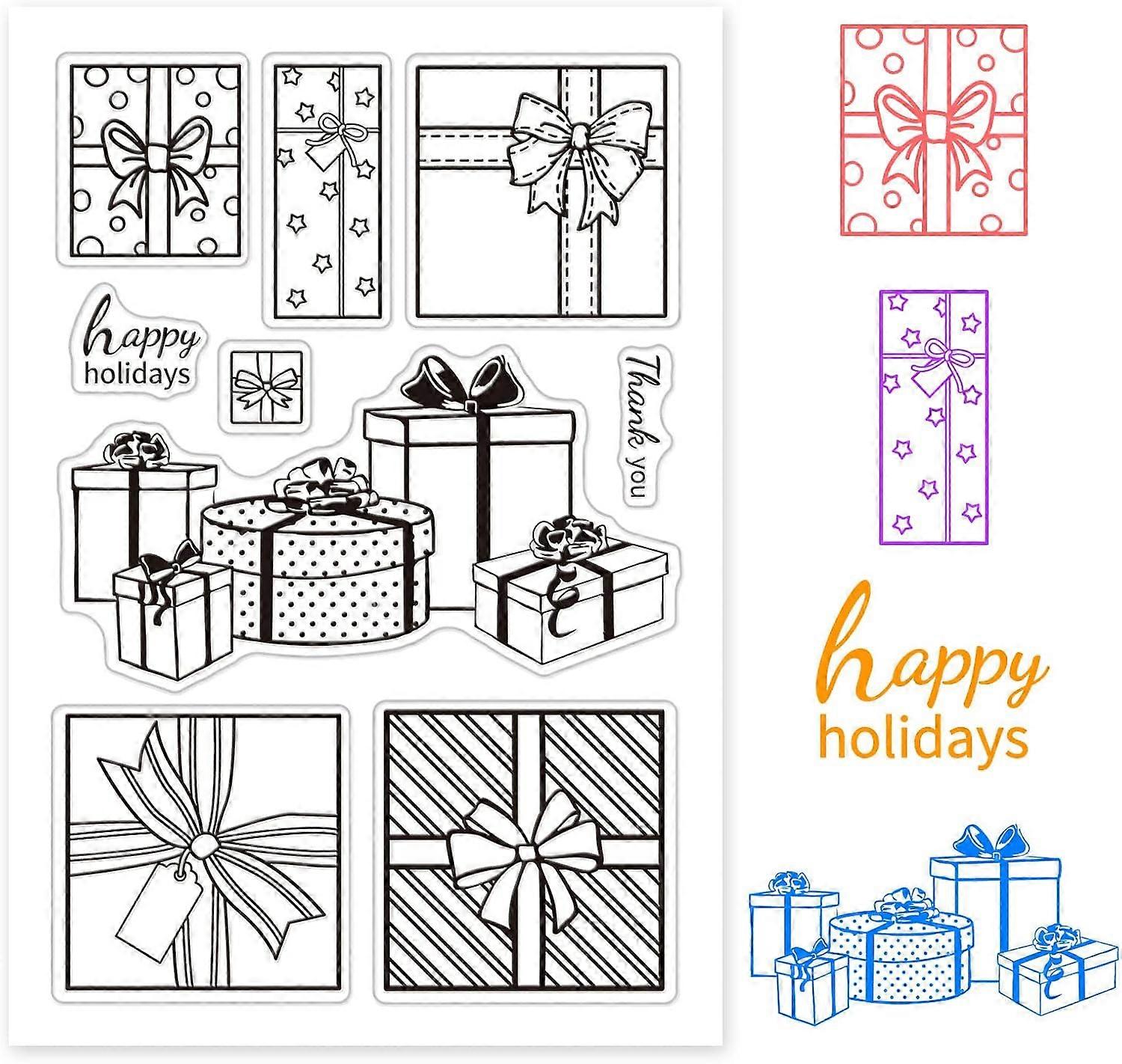 happy holidays

Thank you

happy holidays