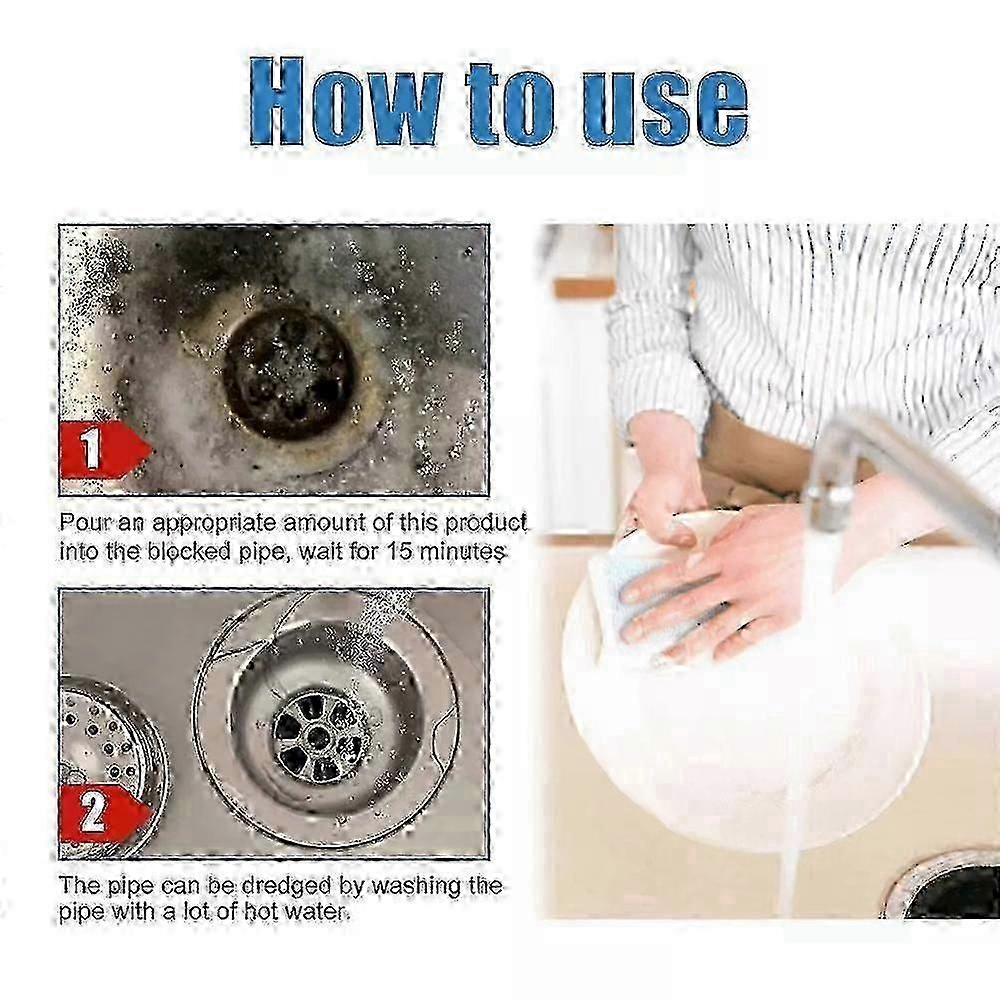 How to use

1

Pour an appropriate amount of this product into the blocked pipe, wait for 15 minutes

2

The pipe can be dredged by washing the pipe with a lot of hot water.