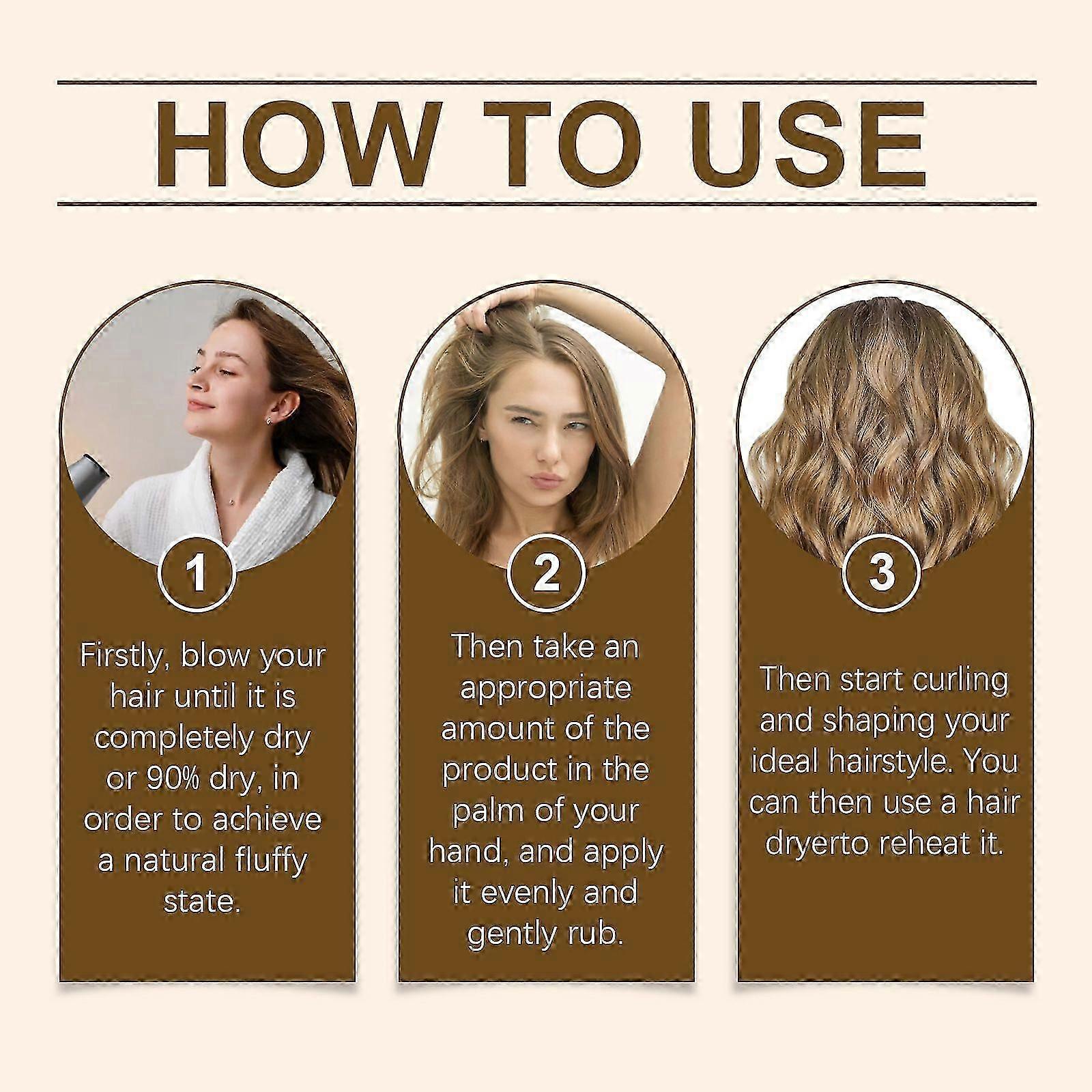 HOW TO USE

1

Firstly, blow your hair until it is completely dry or 90% dry, in order to achieve a natural fluffy state.

2

Then take an appropriate amount of the product in the palm of your hand, and apply it evenly and gently rub.

3

Then start curling and shaping your ideal hairstyle. You can then use a hair dryerto reheat it.