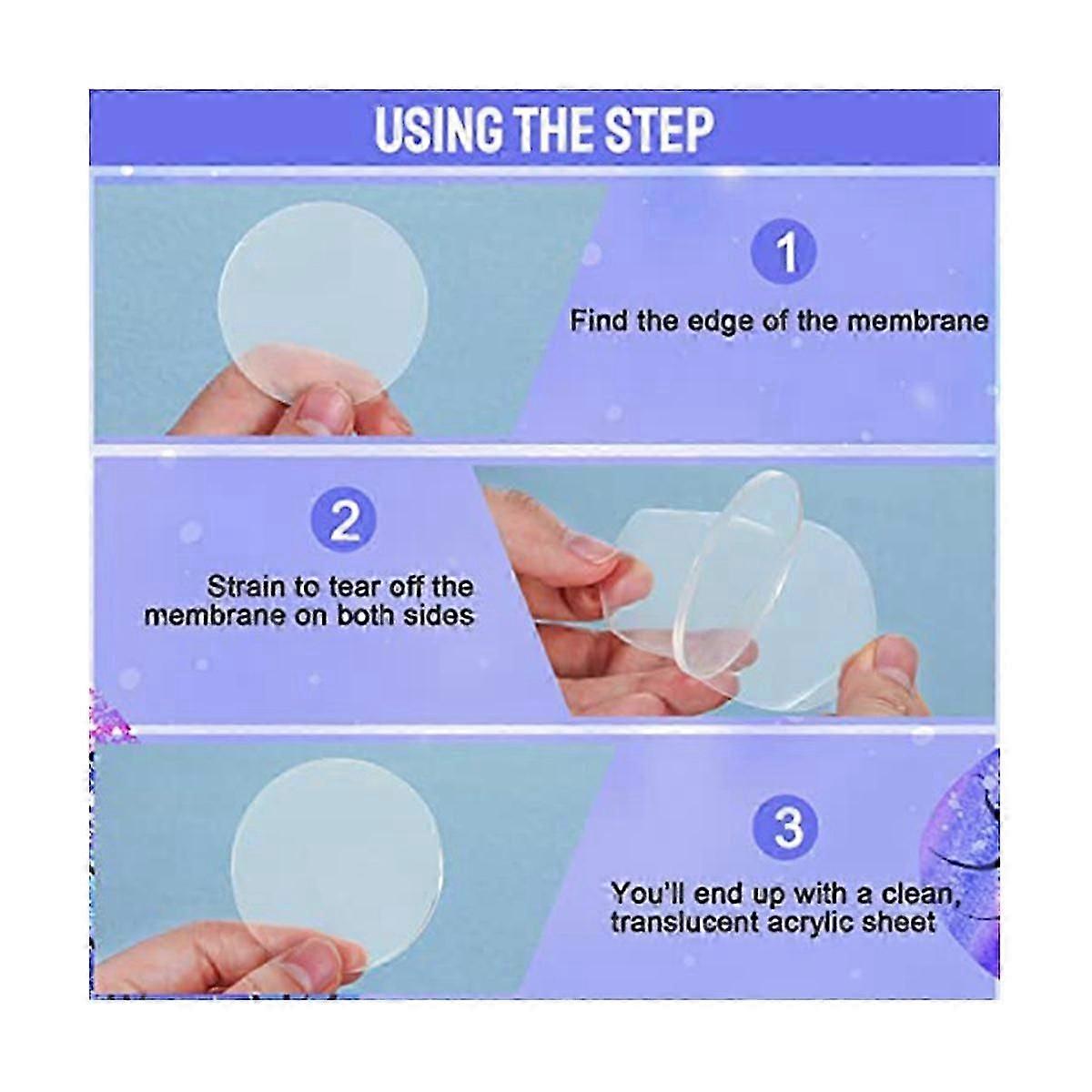 USING THE STEP

1

Find the edge of the membrane

2

Strain to tear off the membrane on both sides

3

You'll end up with a clean, translucent acrylic sheet